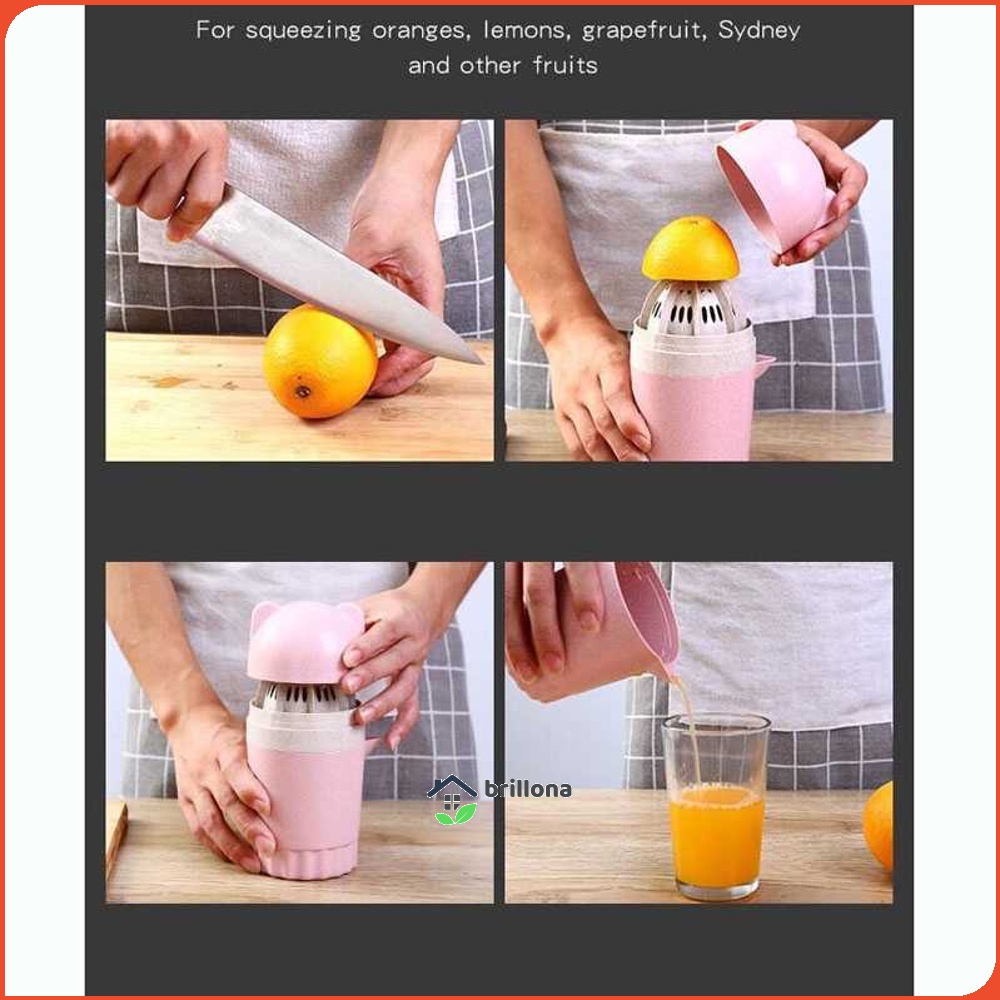 For squeezing oranges, lemons, grapefruit, Sydney and other fruits

brillona