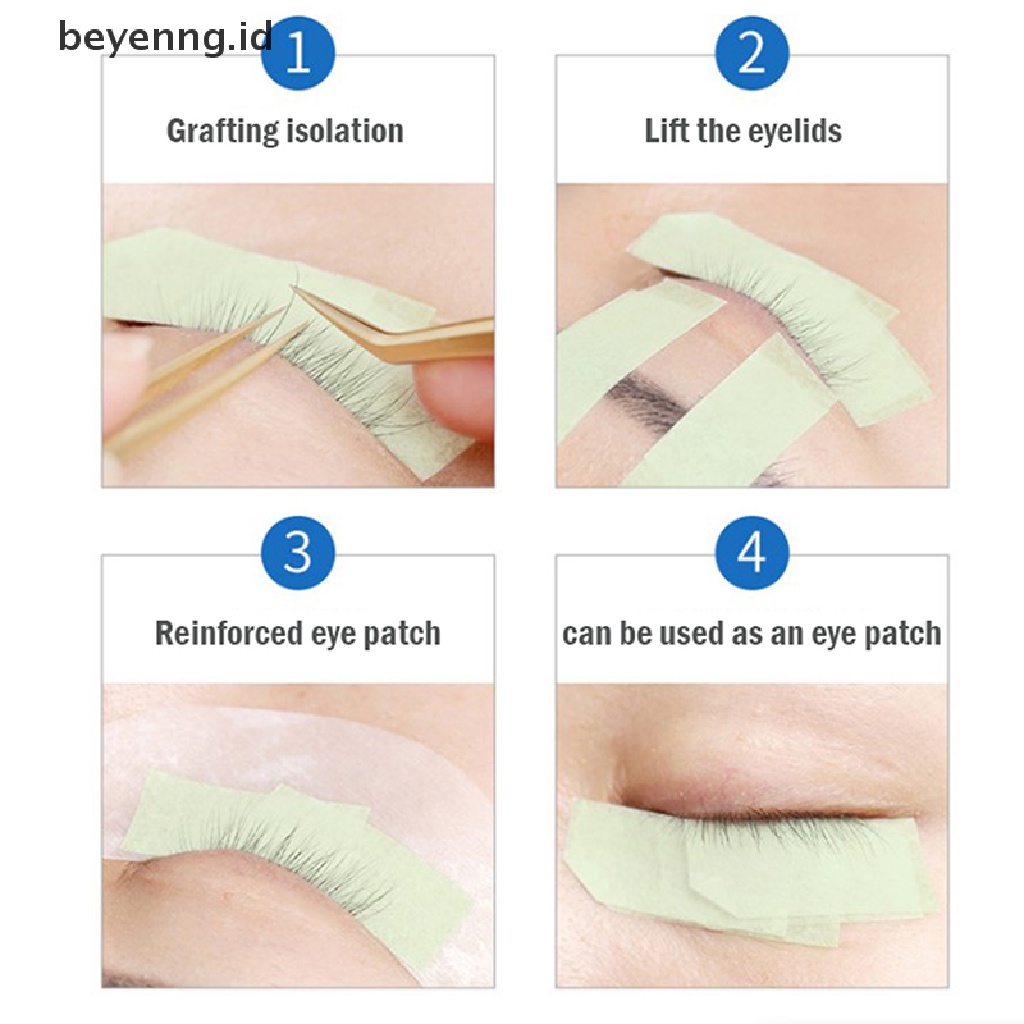 beyenng.id

1
Grafting isolation

2
Lift the eyelids

3
Reinforced eye patch

4
can be used as an eye patch