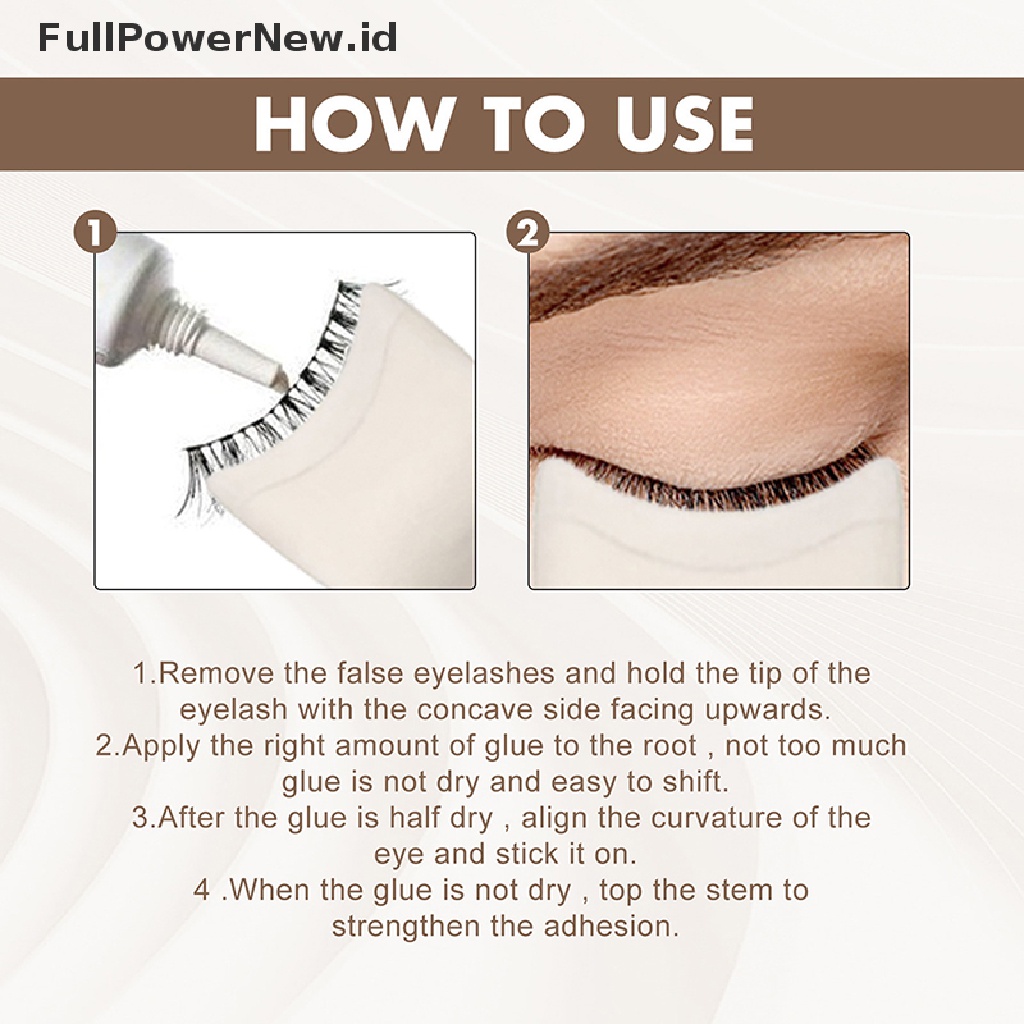 FullPowerNew.id

HOW TO USE

1

2

1.Remove the false eyelashes and hold the tip of the eyelash with the concave side facing upwards.
2.Apply the right amount of glue to the root , not too much glue is not dry and easy to shift.
3.After the glue is half dry , align the curvature of the eye and stick it on.
4 .When the glue is not dry , top the stem to strengthen the adhesion.