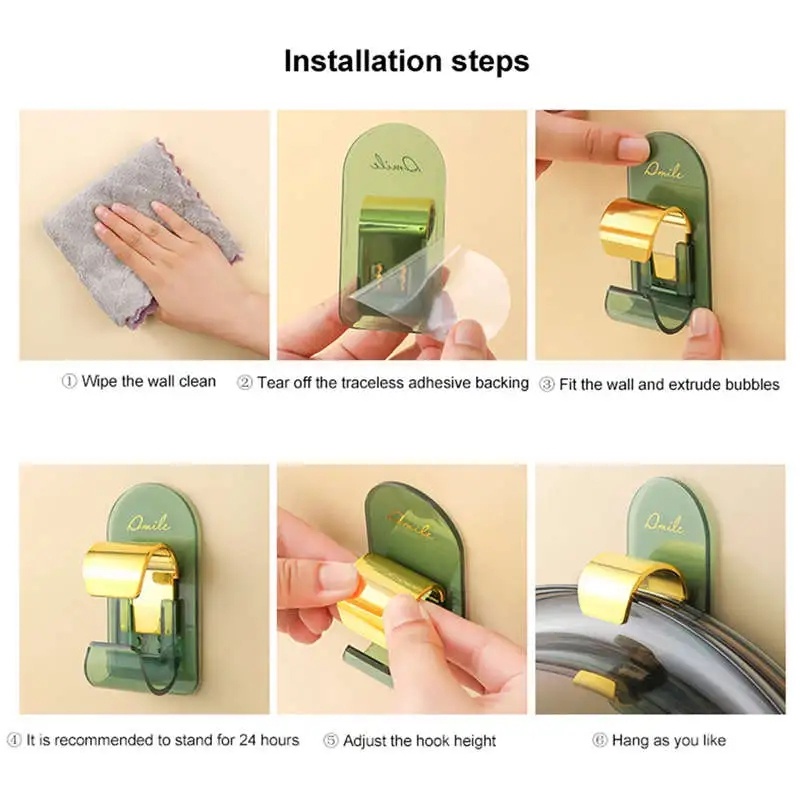 Installation steps

Dmile

Dmile

① Wipe the wall clean ② Tear off the traceless adhesive backing ③ Fit the wall and extrude bubbles

Dmile

Dmile

Dmile

④ It is recommended to stand for 24 hours ⑤ Adjust the hook height ⑥ Hang as you like