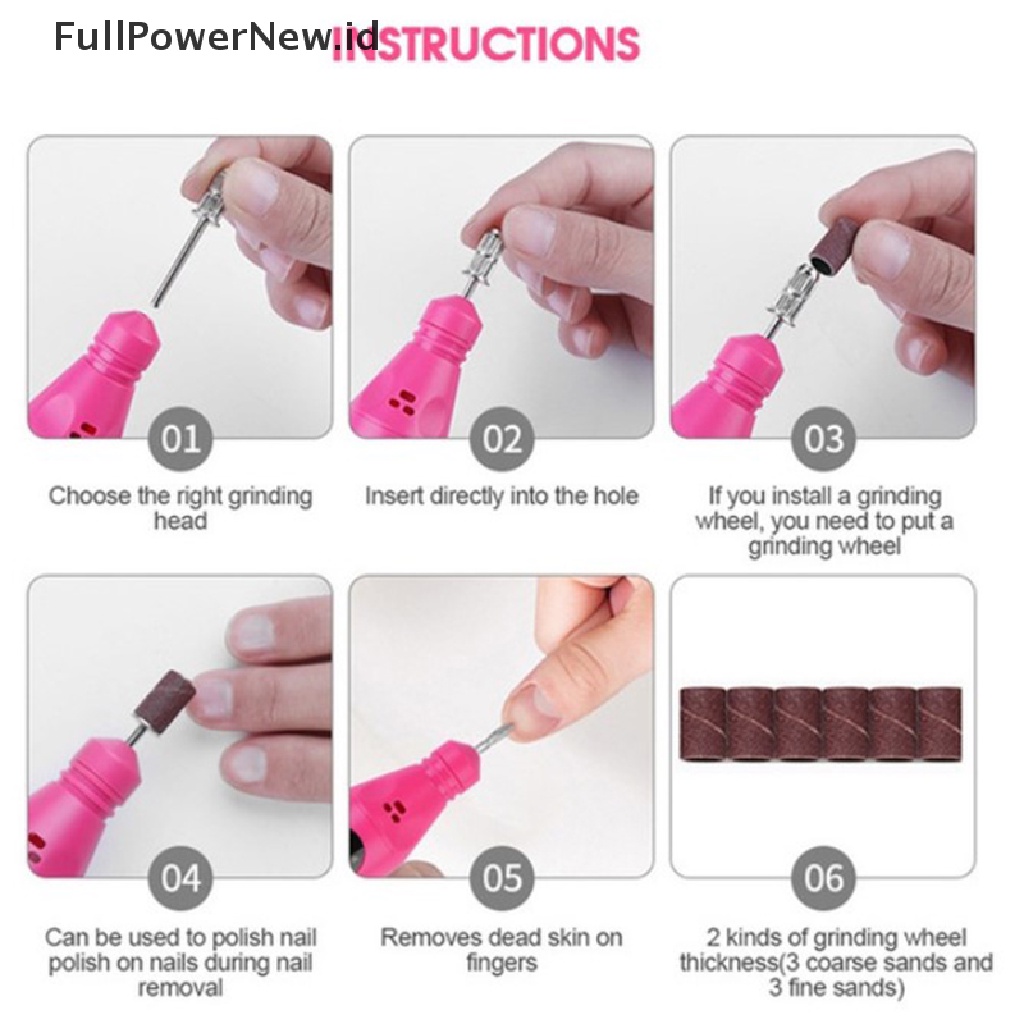 FullPowerNew.id

INSTRUCTIONS

01

Choose the right grinding head

02

Insert directly into the hole

03

If you install a grinding wheel, you need to put a grinding wheel

04

Can be used to polish nail polish on nails during nail removal

05

Removes dead skin on fingers

06

2 kinds of grinding wheel thickness(3 coarse sands and 3 fine sands)