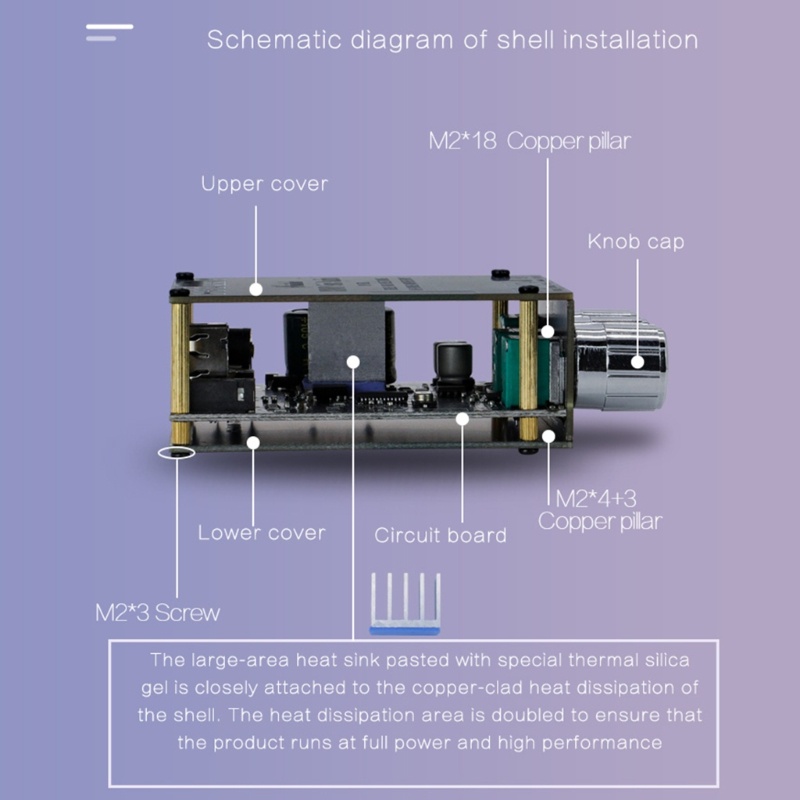 Schematic diagram of shell installation

M2*18 Copper pillar

Upper cover

Knob cap

M2*4+3 Copper pillar

Lower cover

Circuit board

M2*3 Screw

The large-area heat sink pasted with special thermal silica gel is closely attached to the copper-clad heat dissipation of the shell. The heat dissipation area is doubled to ensure that the product runs at full power and high performance