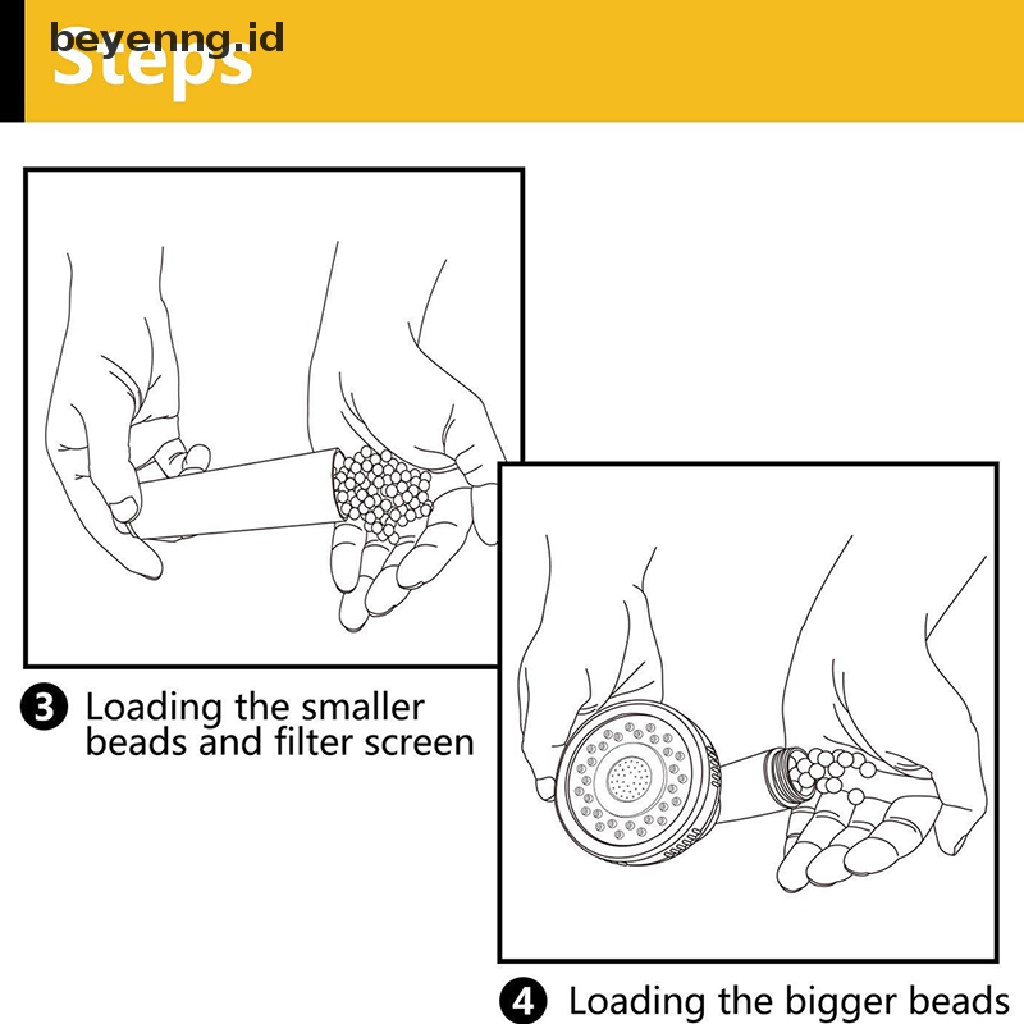 beyenng.id

Steps

3 Loading the smaller beads and filter screen

4 Loading the bigger beads