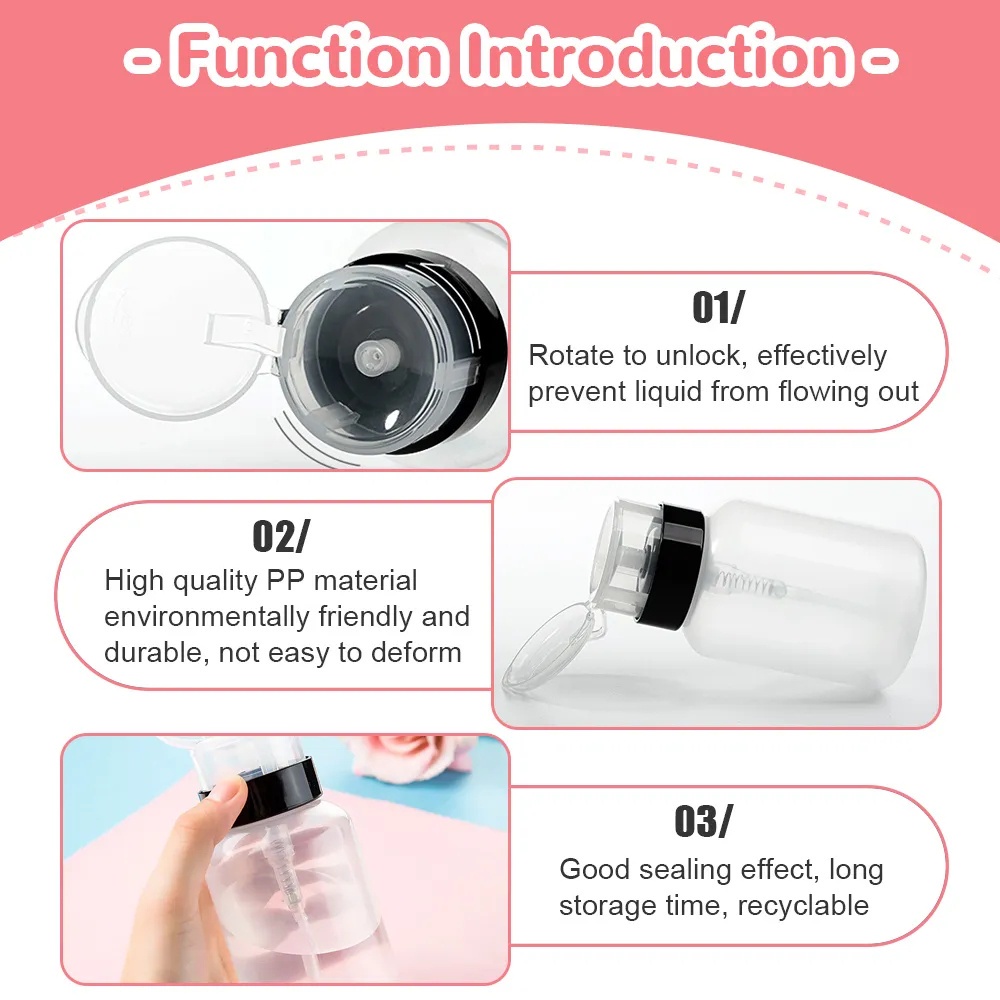 - Function Introduction -

01/
Rotate to unlock, effectively prevent liquid from flowing out

02/
High quality PP material environmentally friendly and durable, not easy to deform

03/
Good sealing effect, long storage time, recyclable