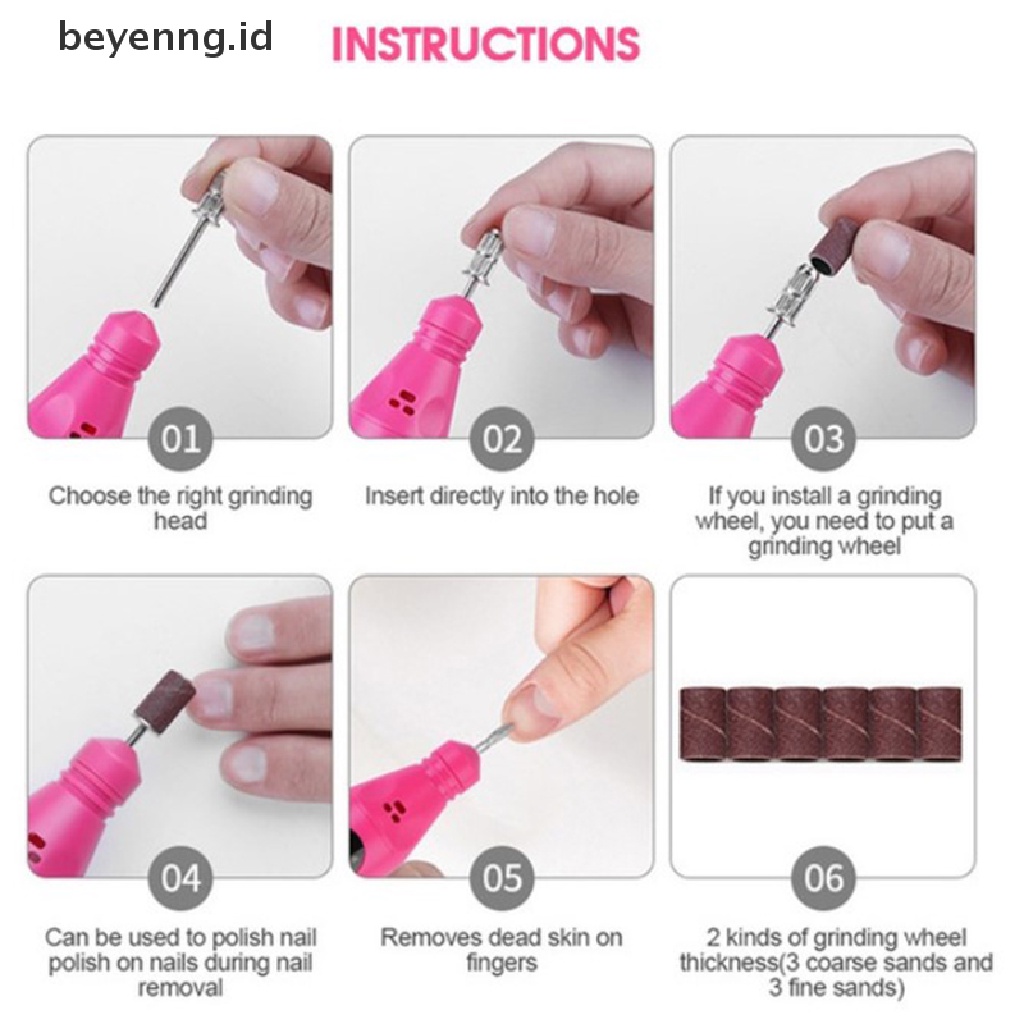 beyenng.id

INSTRUCTIONS

01

Choose the right grinding head

02

Insert directly into the hole

03

If you install a grinding wheel, you need to put a grinding wheel

04

Can be used to polish nail polish on nails during nail removal

05

Removes dead skin on fingers

06

2 kinds of grinding wheel thickness(3 coarse sands and 3 fine sands)