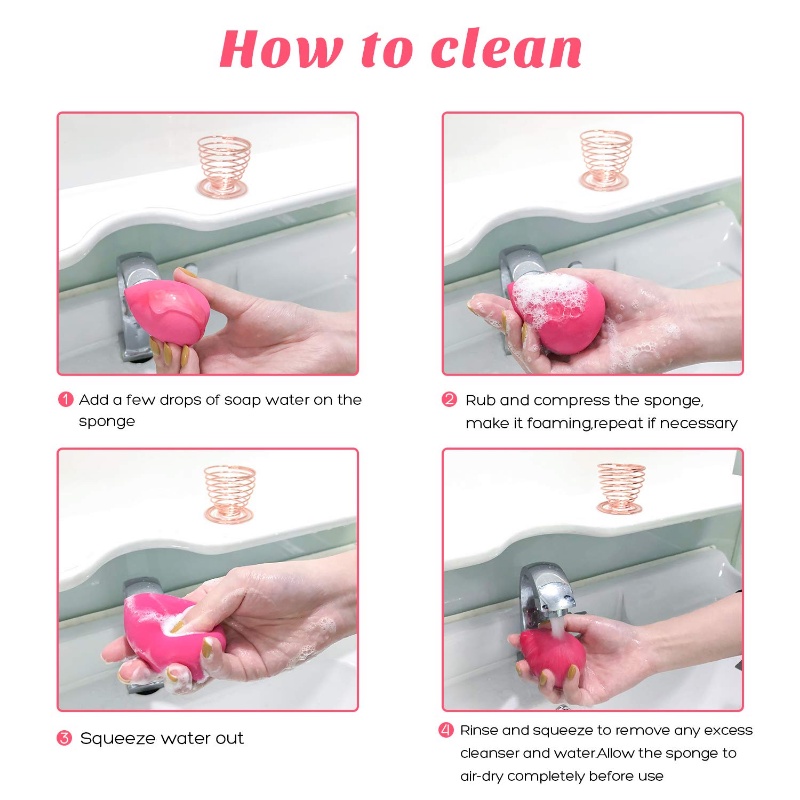 How to clean

1 Add a few drops of soap water on the sponge

2 Rub and compress the sponge, make it foaming,repeat if necessary

3 Squeeze water out

4 Rinse and squeeze to remove any excess cleanser and water.Allow the sponge to air-dry completely before use