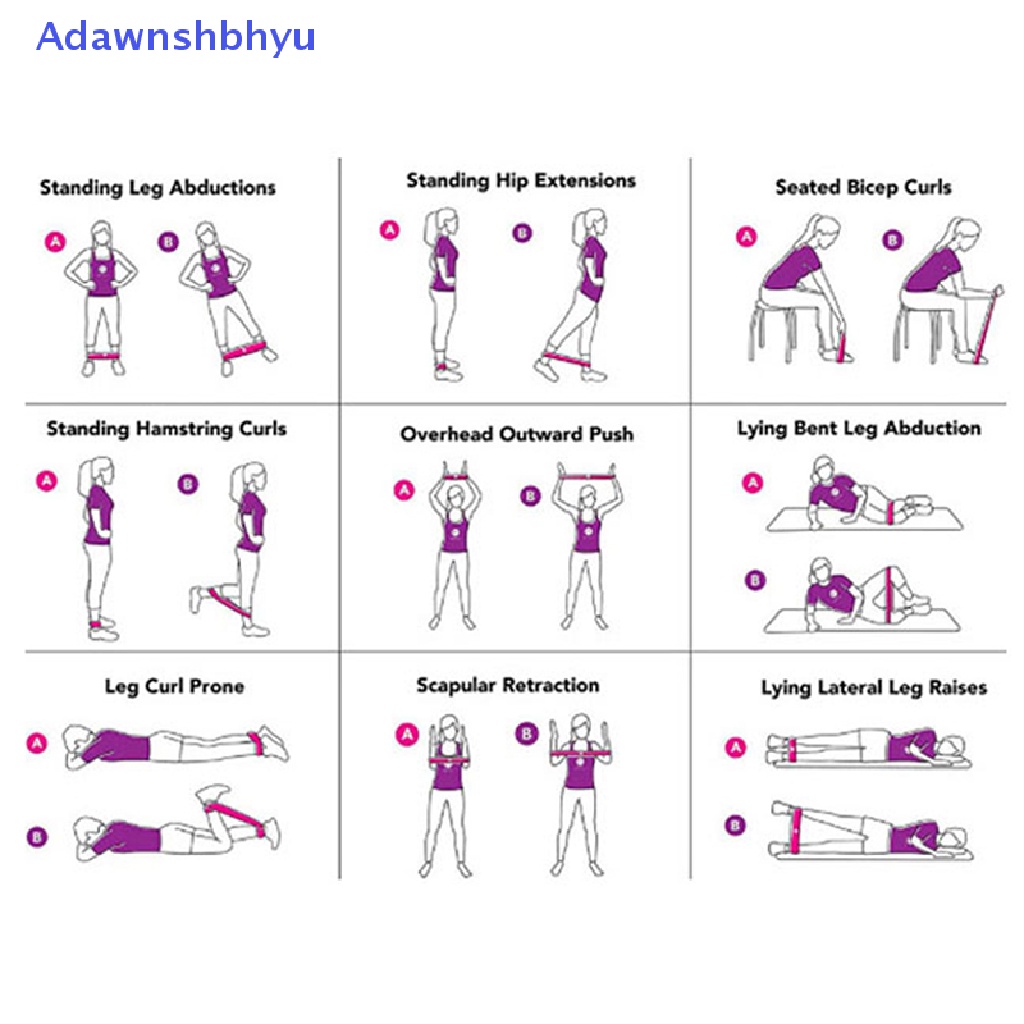 Adawnshbhyu

Standing Leg Abductions
A B

Standing Hip Extensions
A B

Seated Bicep Curls
A B

Standing Hamstring Curls
A B

Overhead Outward Push
A B

Lying Bent Leg Abduction
A
B

Leg Curl Prone
A
B

Scapular Retraction
A B

Lying Lateral Leg Raises
A
B