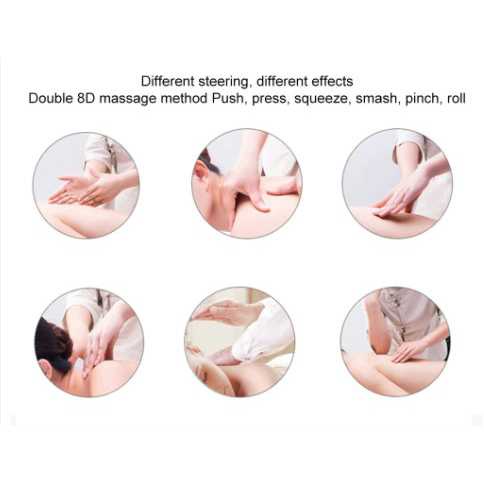 Different steering, different effects
Double 8D massage method Push, press, squeeze, smash, pinch, roll