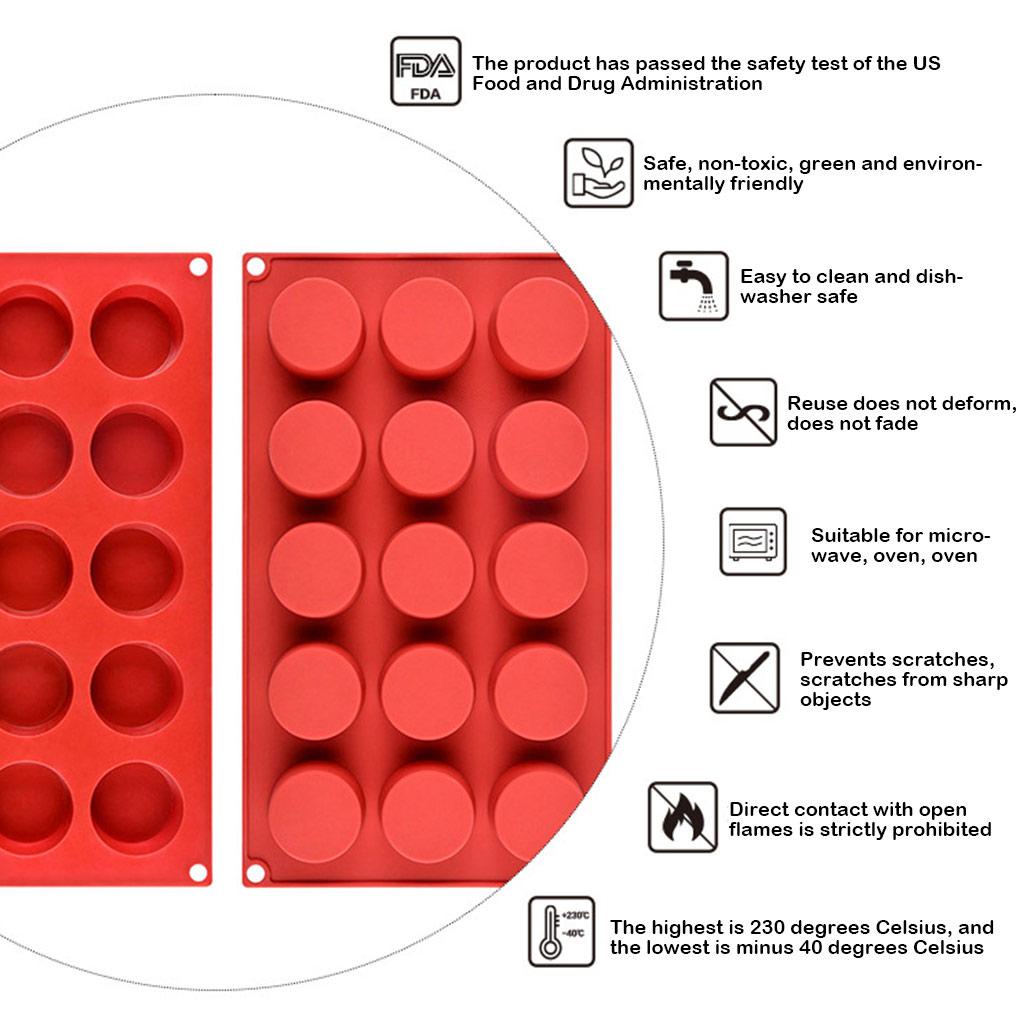 FDA
FDA
The product has passed the safety test of the US Food and Drug Administration

Safe, non-toxic, green and environmentally friendly

Easy to clean and dishwasher safe

Reuse does not deform, does not fade

Suitable for microwave, oven, oven

Prevents scratches, scratches from sharp objects

Direct contact with open flames is strictly prohibited

+230℃
-40℃
The highest is 230 degrees Celsius, and the lowest is minus 40 degrees Celsius