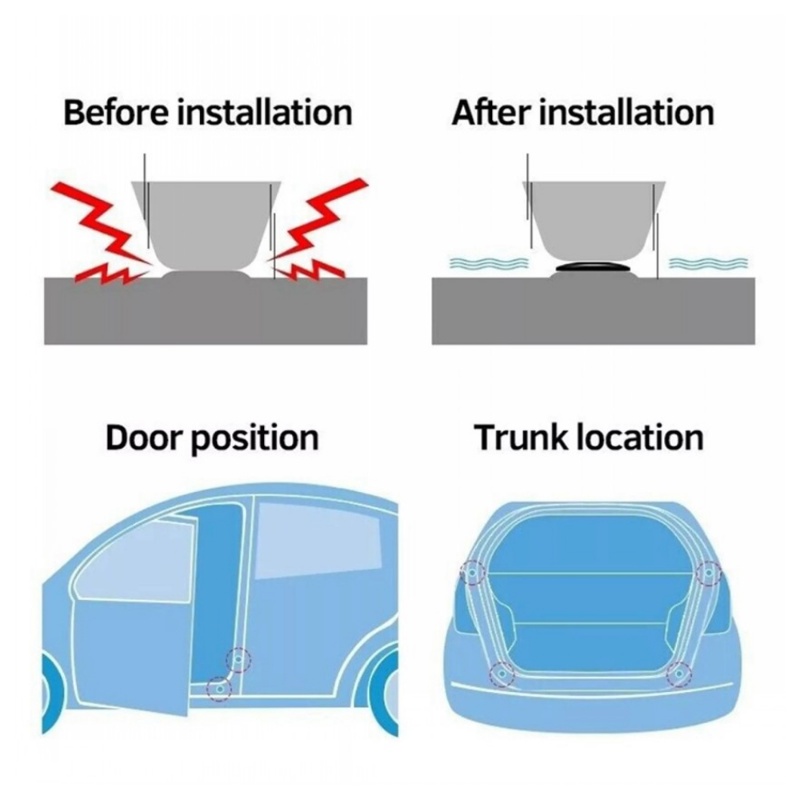 Before installation

After installation

Door position

Trunk location