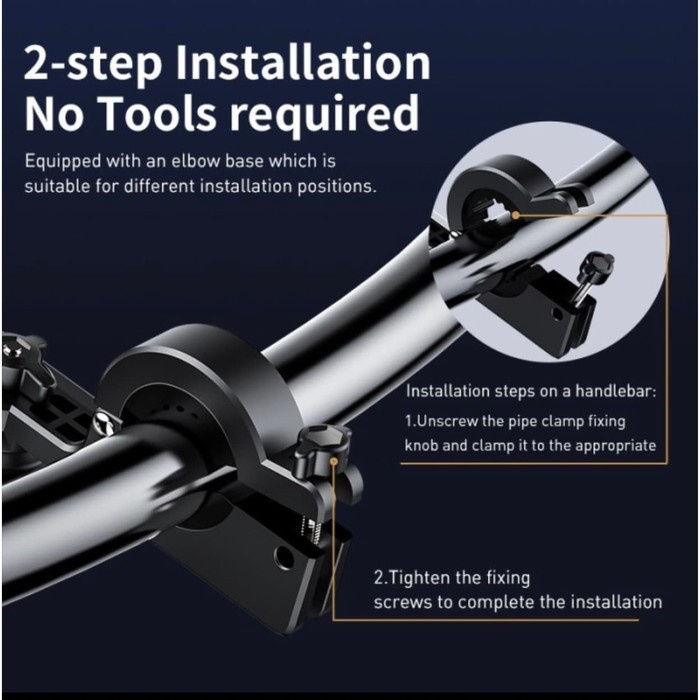 2-step Installation
No Tools required

Equipped with an elbow base which is suitable for different installation positions.

Installation steps on a handlebar:

1.Unscrew the pipe clamp fixing knob and clamp it to the appropriate

2.Tighten the fixing screws to complete the installation