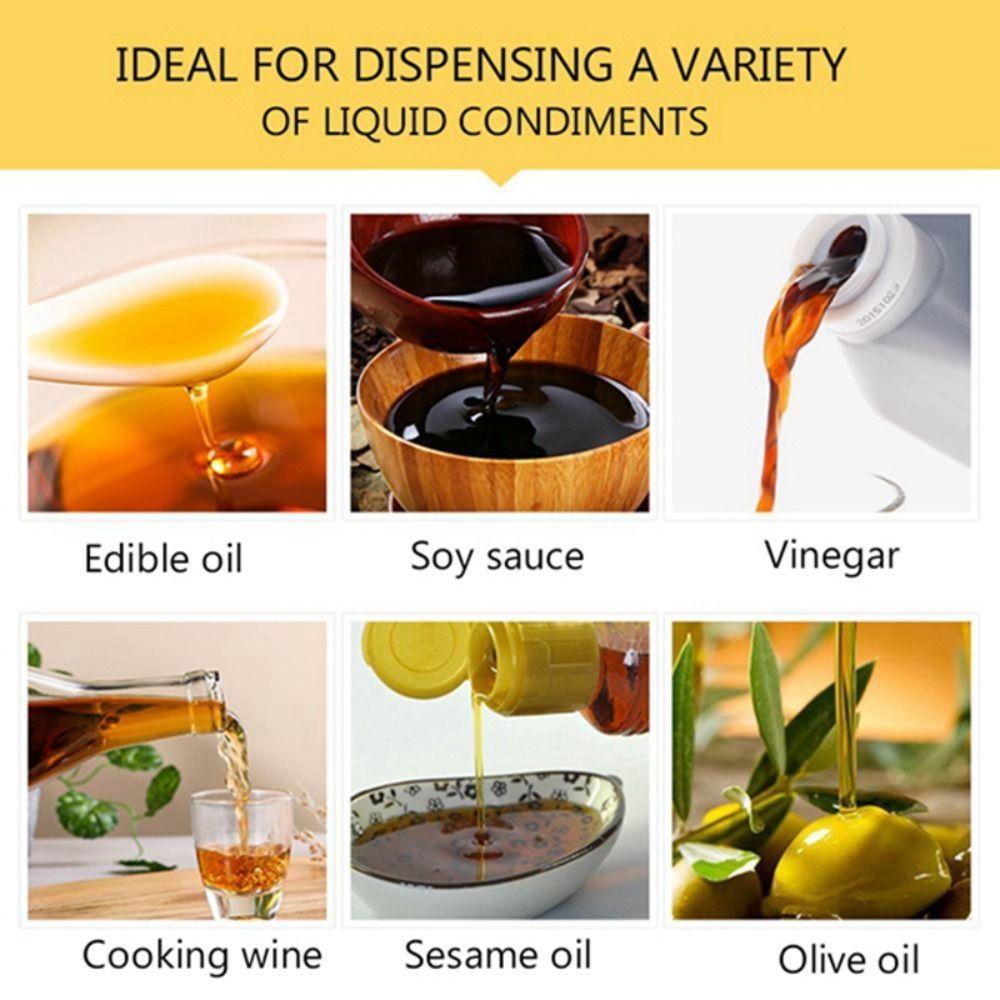 IDEAL FOR DISPENSING A VARIETY
OF LIQUID CONDIMENTS

Edible oil

Soy sauce

Vinegar

Cooking wine

Sesame oil

Olive oil