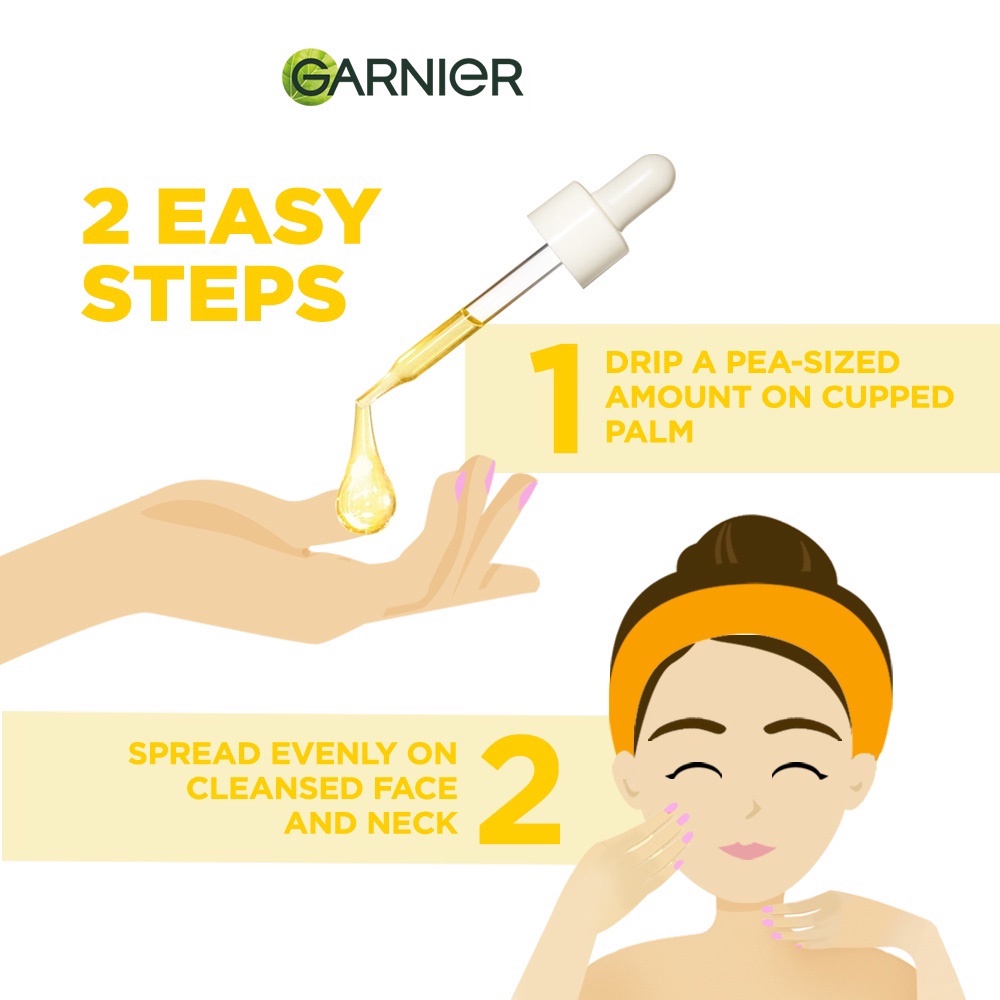 GARNIER

2 EASY STEPS

1 DRIP A PEA-SIZED AMOUNT ON CUPPED PALM

SPREAD EVENLY ON CLEANSED FACE AND NECK 2