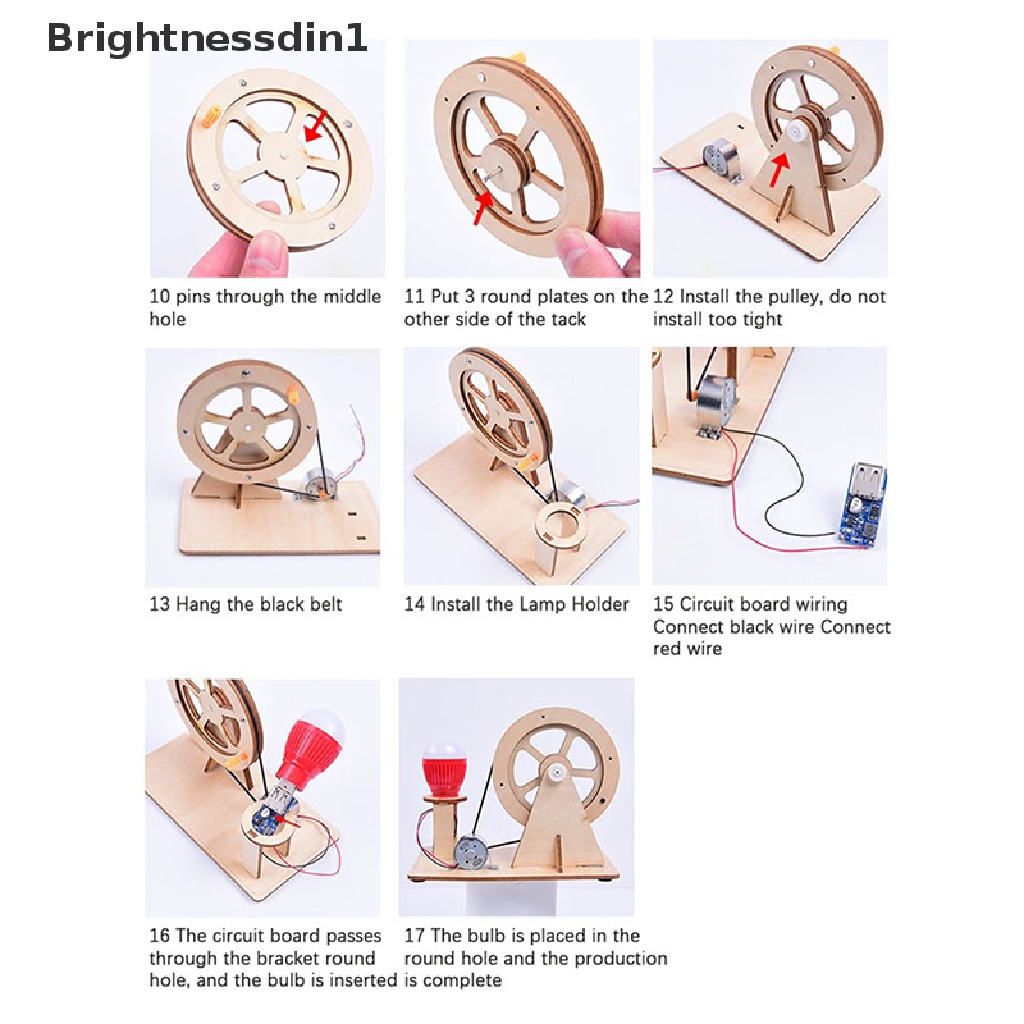 Brightnessdin1

10 pins through the middle hole

11 Put 3 round plates on the other side of the tack

12 Install the pulley, do not install too tight

13 Hang the black belt

14 Install the Lamp Holder

15 Circuit board wiring Connect black wire Connect red wire

16 The circuit board passes through the bracket round hole, and the bulb is inserted

17 The bulb is placed in the round hole and the production is complete