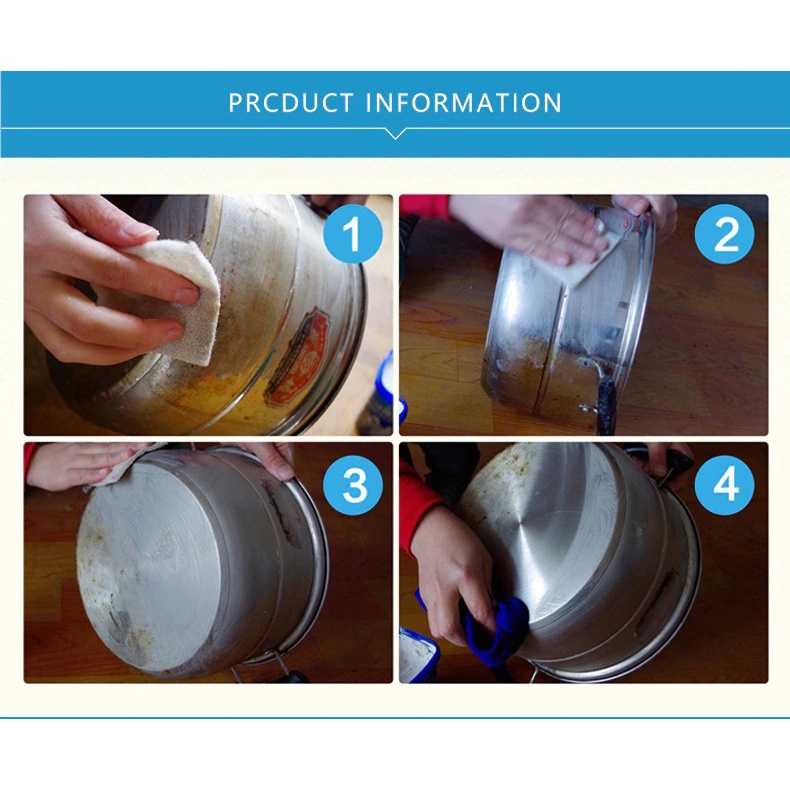 PRCDUCT INFORMATION

1

2

3

4