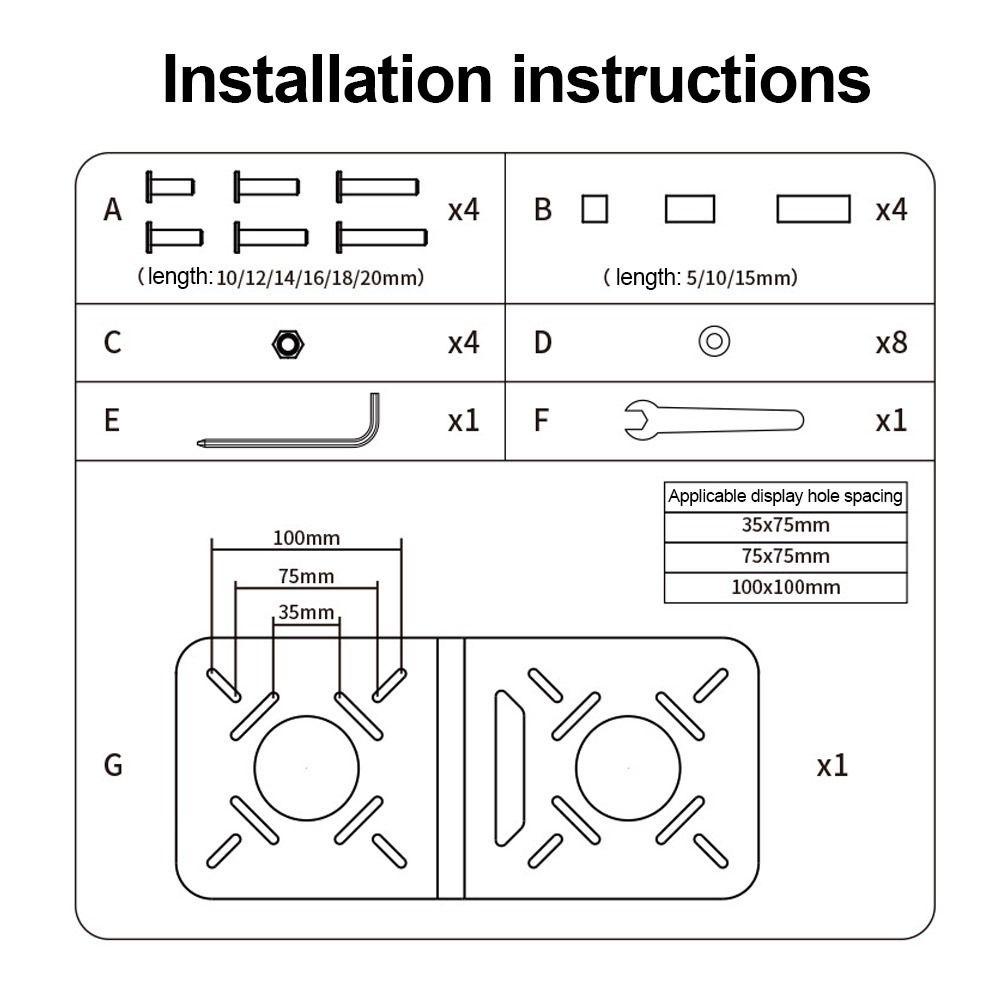 Installation instructions

A x4

(length: 10/12/14/16/18/20mm)

B x4

(length: 5/10/15mm)

C x4

D x8

E x1

F x1

| Applicable display hole spacing |
|---|
| 35x75mm |
| 75x75mm |
| 100x100mm |

100mm

75mm

35mm

G

x1