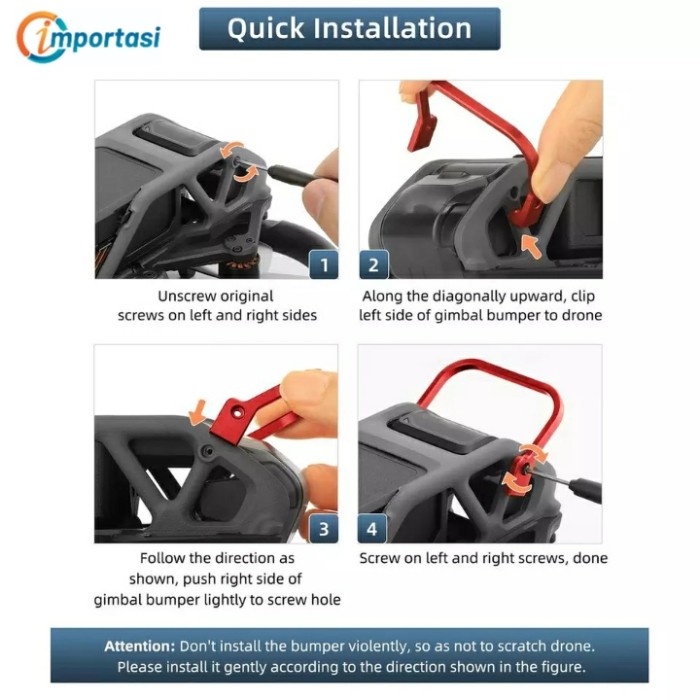 importasi

Quick Installation

1

Unscrew original screws on left and right sides

2

Along the diagonally upward, clip left side of gimbal bumper to drone

3

Follow the direction as shown, push right side of gimbal bumper lightly to screw hole

4

Screw on left and right screws, done

Attention: Don't install the bumper violently, so as not to scratch drone. Please install it gently according to the direction shown in the figure.