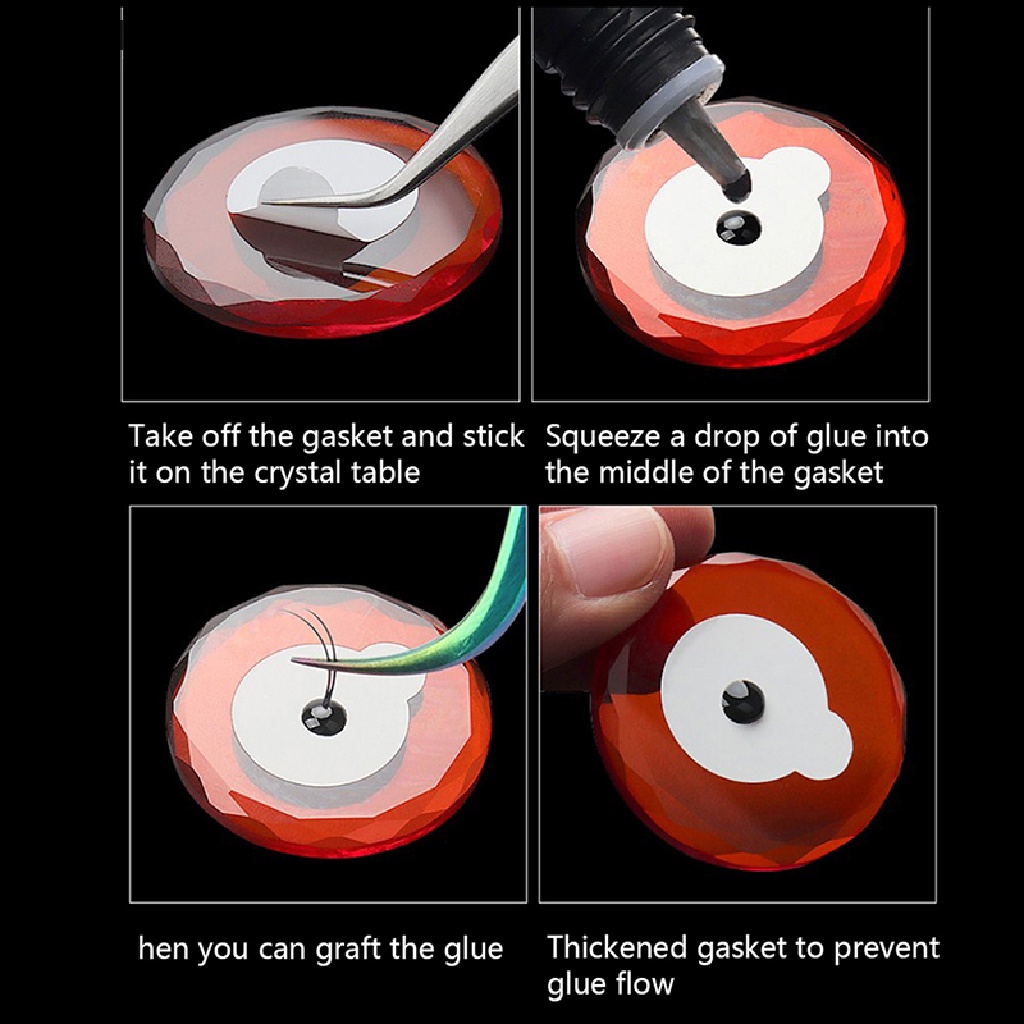 Take off the gasket and stick it on the crystal table

Squeeze a drop of glue into the middle of the gasket

hen you can graft the glue

Thickened gasket to prevent glue flow