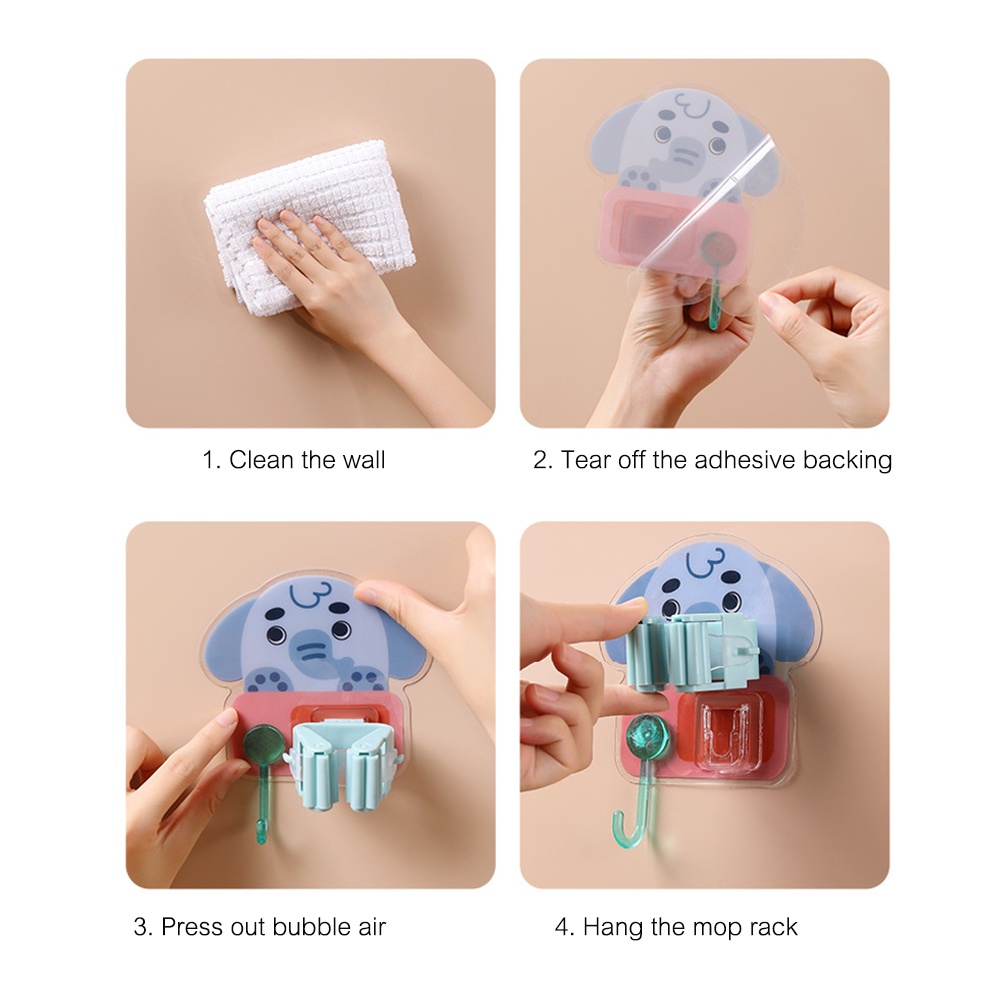 1. Clean the wall

2. Tear off the adhesive backing

3. Press out bubble air

4. Hang the mop rack