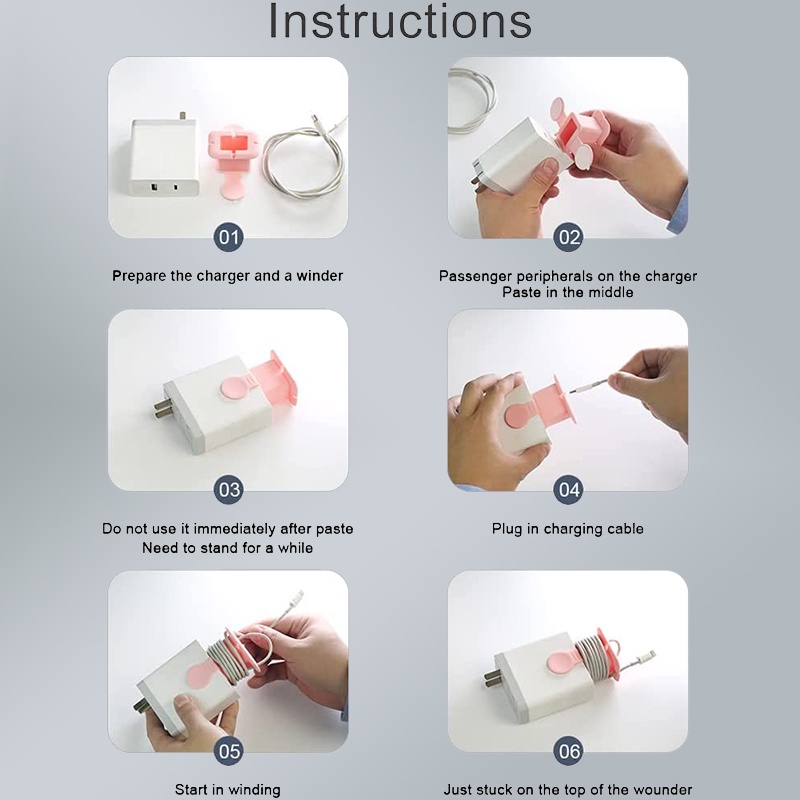 Instructions

01

Prepare the charger and a winder

02

Passenger peripherals on the charger
Paste in the middle

03

Do not use it immediately after paste
Need to stand for a while

04

Plug in charging cable

05

Start in winding

06

Just stuck on the top of the wounder