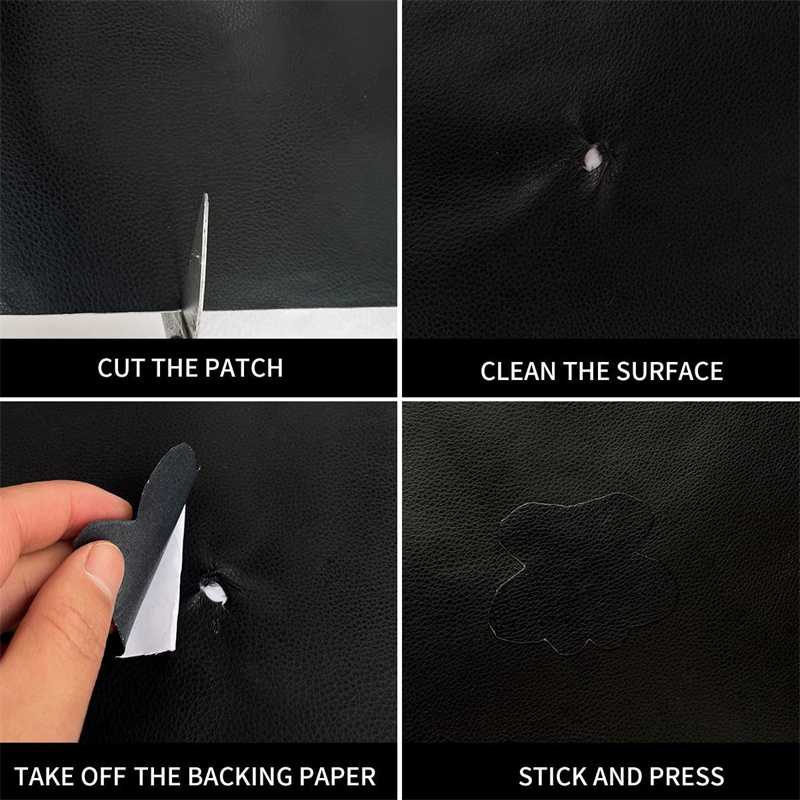 CUT THE PATCH

CLEAN THE SURFACE

TAKE OFF THE BACKING PAPER

STICK AND PRESS