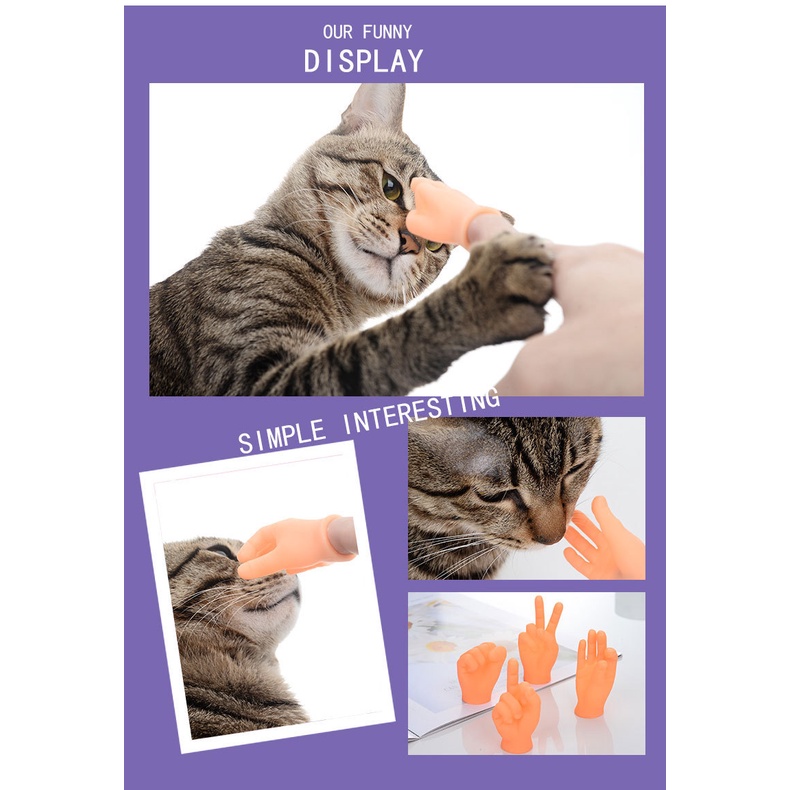 OUR FUNNY
DISPLAY

SIMPLE INTERESTING