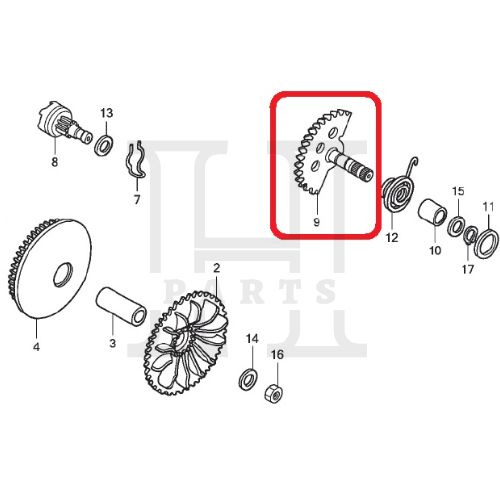 13
8
7
9
12
15
11
10
17
2
PARTS
4
3
14
16