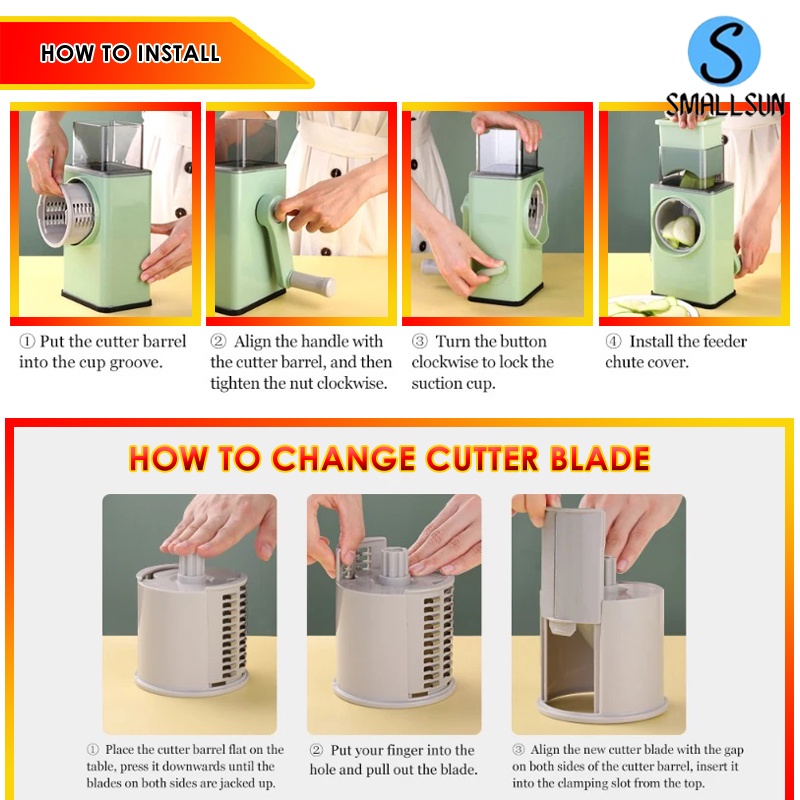 HOW TO INSTALL

S
SMALLSUN

① Put the cutter barrel into the cup groove.

② Align the handle with the cutter barrel, and then tighten the nut clockwise.

③ Turn the button clockwise to lock the suction cup.

④ Install the feeder chute cover.

HOW TO CHANGE CUTTER BLADE

① Place the cutter barrel flat on the table, press it downwards until the blades on both sides are jacked up.

② Put your finger into the hole and pull out the blade.

③ Align the new cutter blade with the gap on both sides of the cutter barrel, insert it into the clamping slot from the top.