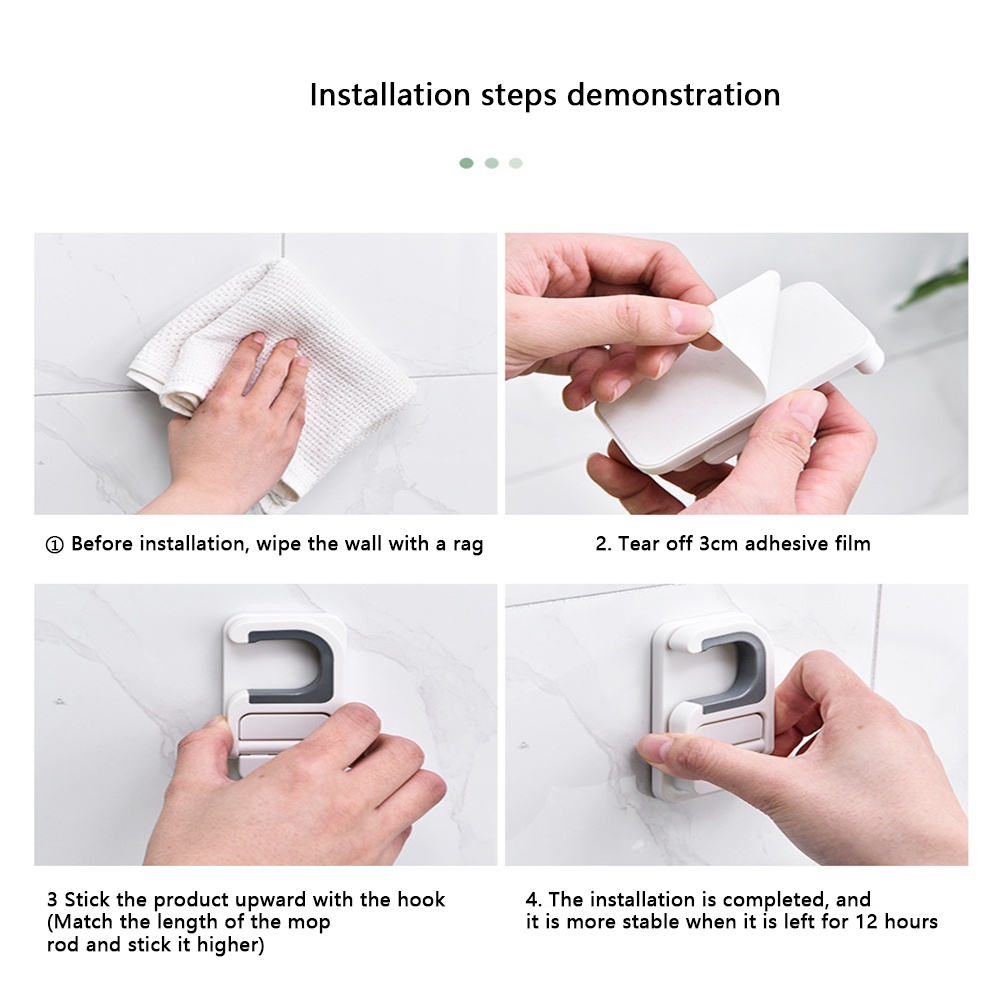 Installation steps demonstration

① Before installation, wipe the wall with a rag

2. Tear off 3cm adhesive film

3 Stick the product upward with the hook (Match the length of the mop rod and stick it higher)

4. The installation is completed, and it is more stable when it is left for 12 hours