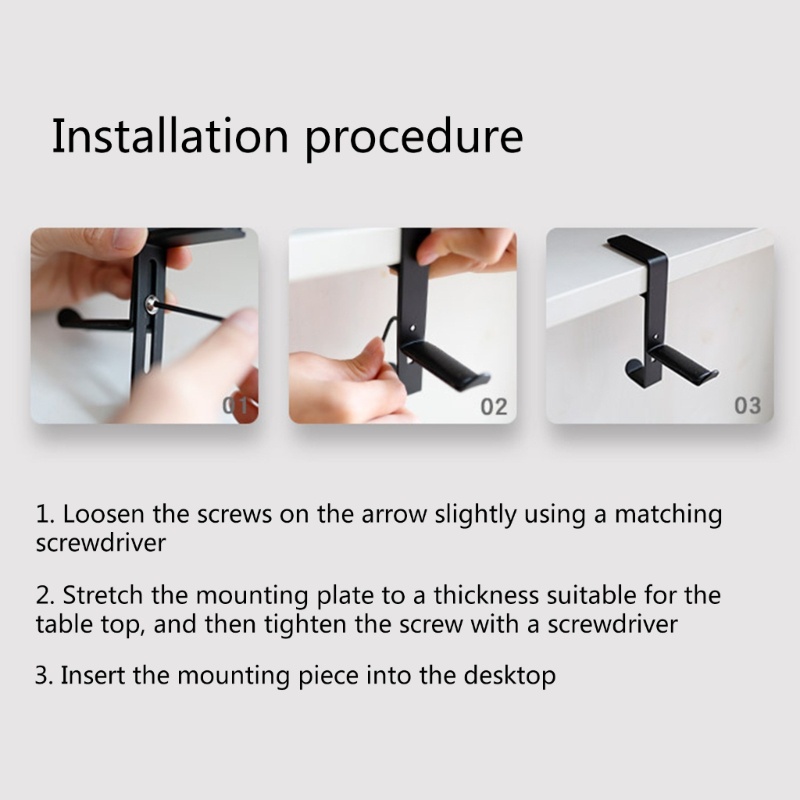 Installation procedure

01

02

03

1. Loosen the screws on the arrow slightly using a matching screwdriver

2. Stretch the mounting plate to a thickness suitable for the table top, and then tighten the screw with a screwdriver

3. Insert the mounting piece into the desktop