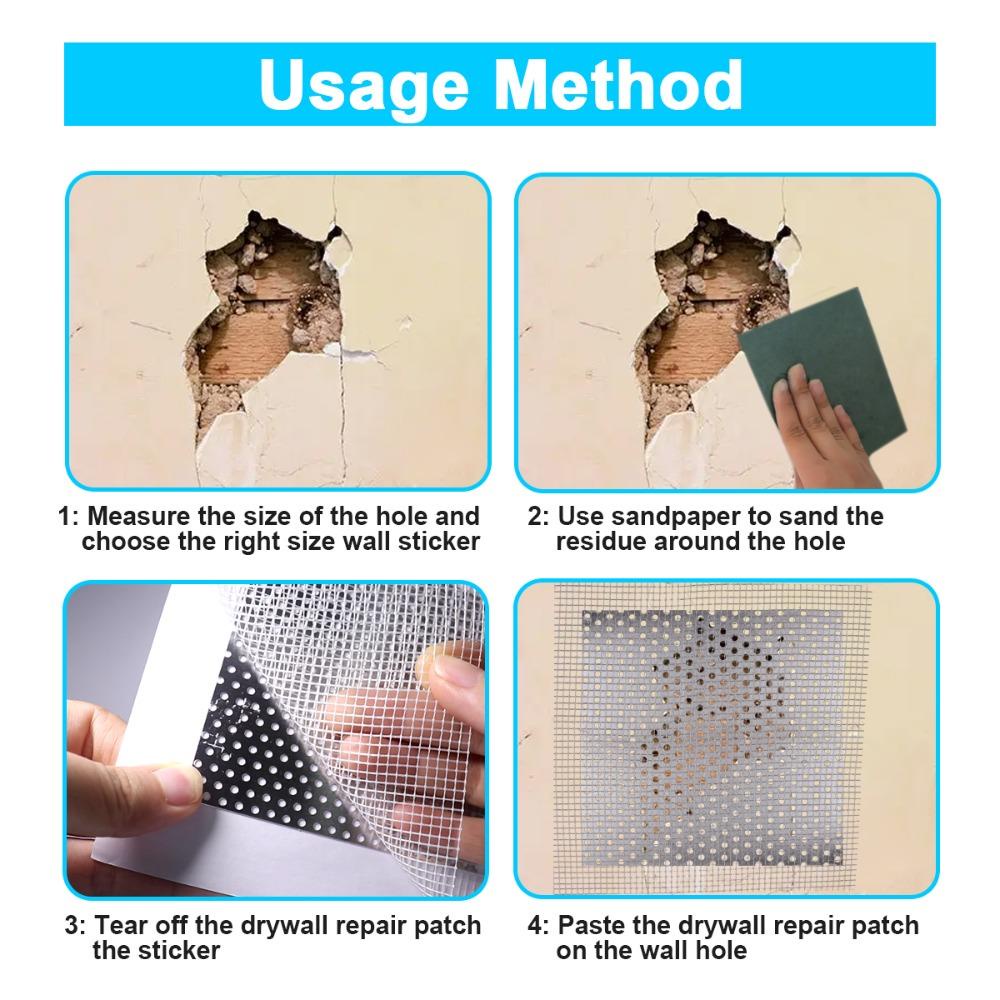 Usage Method

1: Measure the size of the hole and choose the right size wall sticker

2: Use sandpaper to sand the residue around the hole

3: Tear off the drywall repair patch the sticker

4: Paste the drywall repair patch on the wall hole