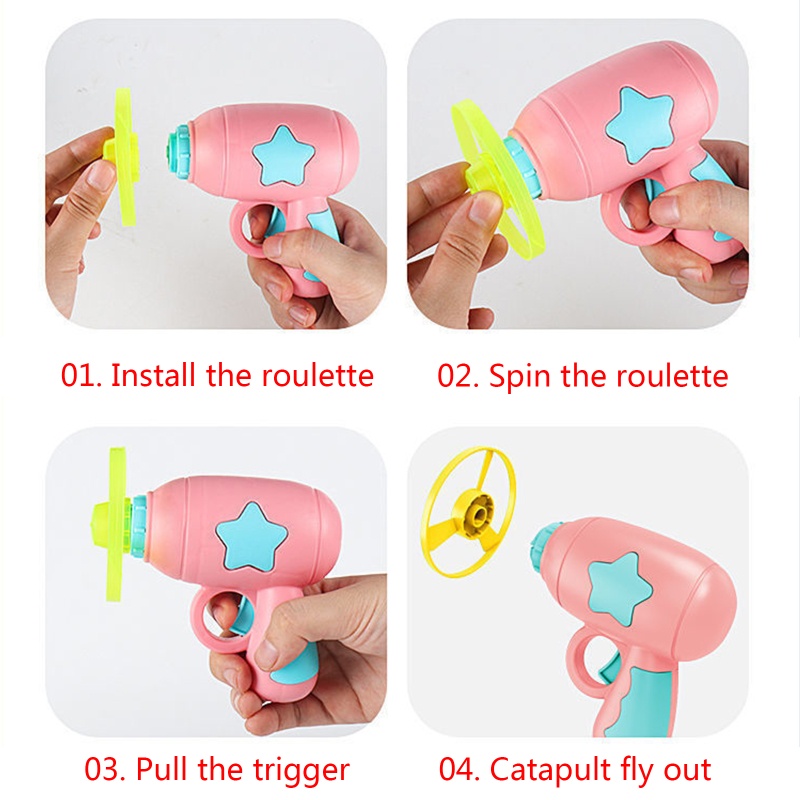 01. Install the roulette

02. Spin the roulette

03. Pull the trigger

04. Catapult fly out