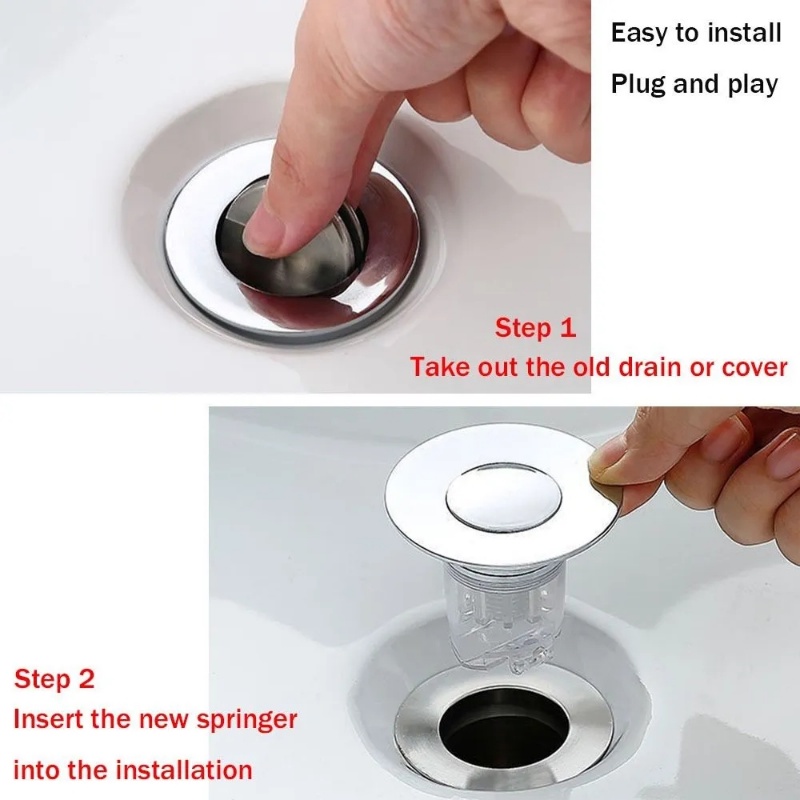 Easy to install

Plug and play

Step 1

Take out the old drain or cover

Step 2

Insert the new springer

into the installation