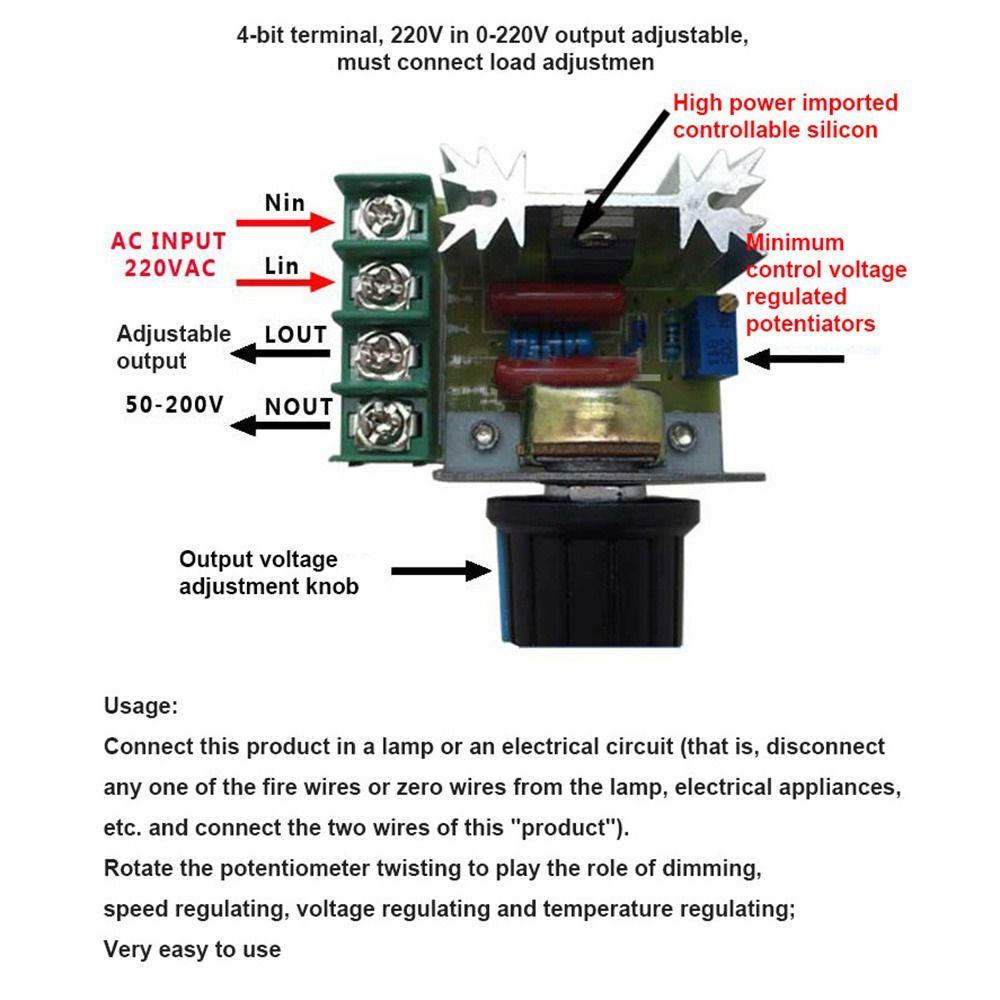 4-bit terminal, 220V in 0-220V output adjustable, must connect load adjustmen

High power imported controllable silicon

Nin

AC INPUT 220VAC

Lin

Minimum control voltage regulated potentiators

Adjustable output

LOUT

50-200V

NOUT

Output voltage adjustment knob

Usage:
Connect this product in a lamp or an electrical circuit (that is, disconnect any one of the fire wires or zero wires from the lamp, electrical appliances, etc. and connect the two wires of this "product").
Rotate the potentiometer twisting to play the role of dimming, speed regulating, voltage regulating and temperature regulating;
Very easy to use