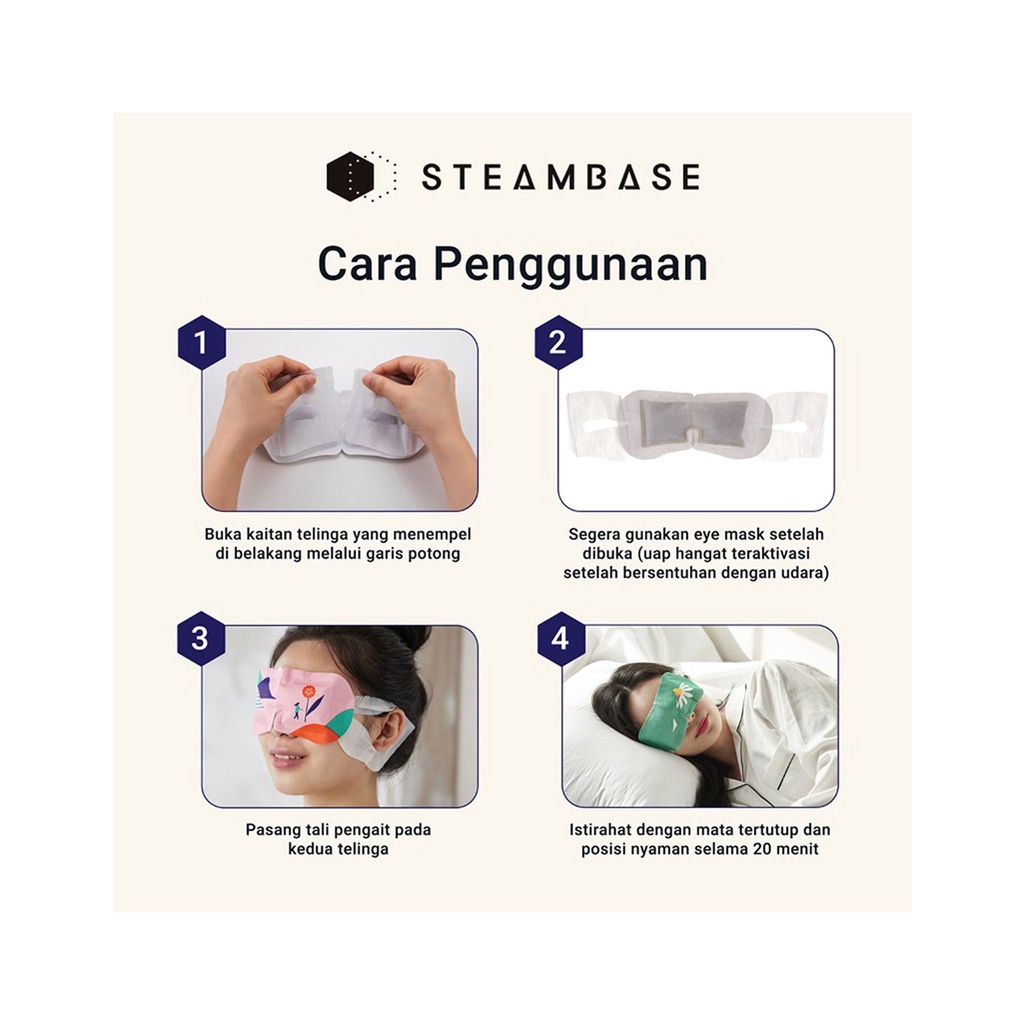 STEAMBASE

Cara Penggunaan

1

Buka kaitan telinga yang menempel di belakang melalui garis potong

2

Segera gunakan eye mask setelah dibuka (uap hangat teraktivasi setelah bersentuhan dengan udara)

3

Pasang tali pengait pada kedua telinga

4

Istirahat dengan mata tertutup dan posisi nyaman selama 20 menit