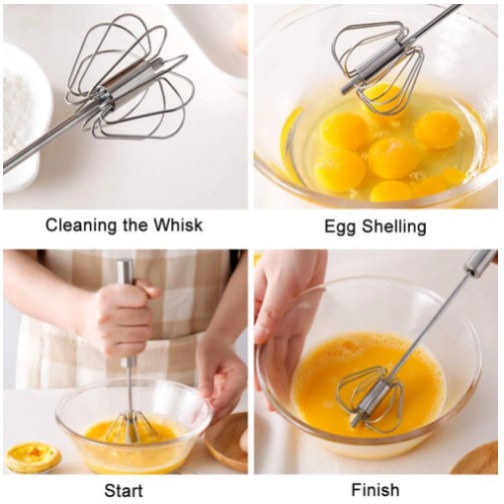 Cleaning the Whisk

Egg Shelling

Start

Finish