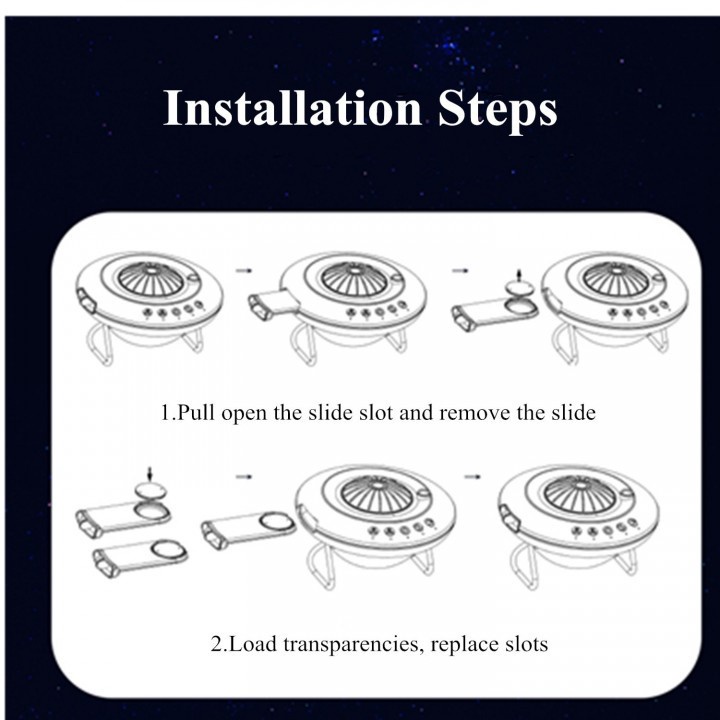 Installation Steps

1.Pull open the slide slot and remove the slide

2.Load transparencies, replace slots