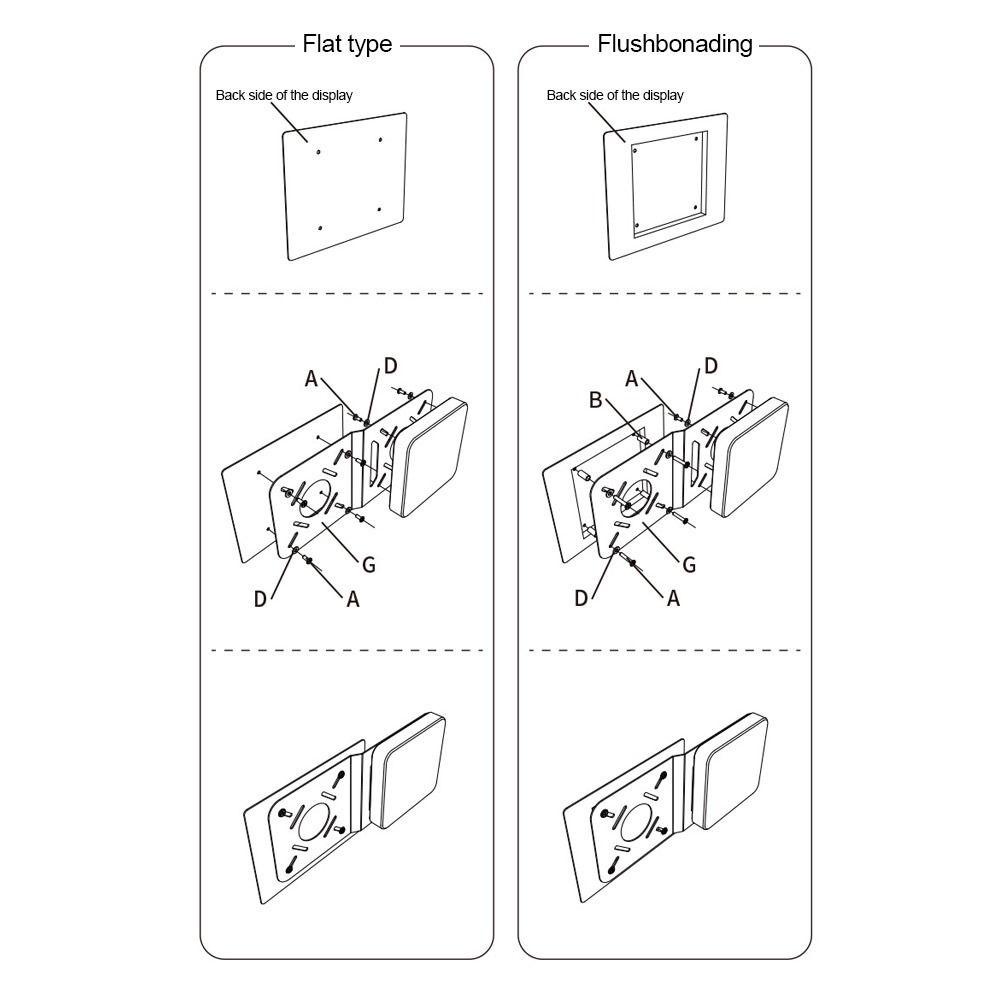 Flat type

Back side of the display

A
D
G
D
A

Flushbonading

Back side of the display

A
D
B
G
D
A