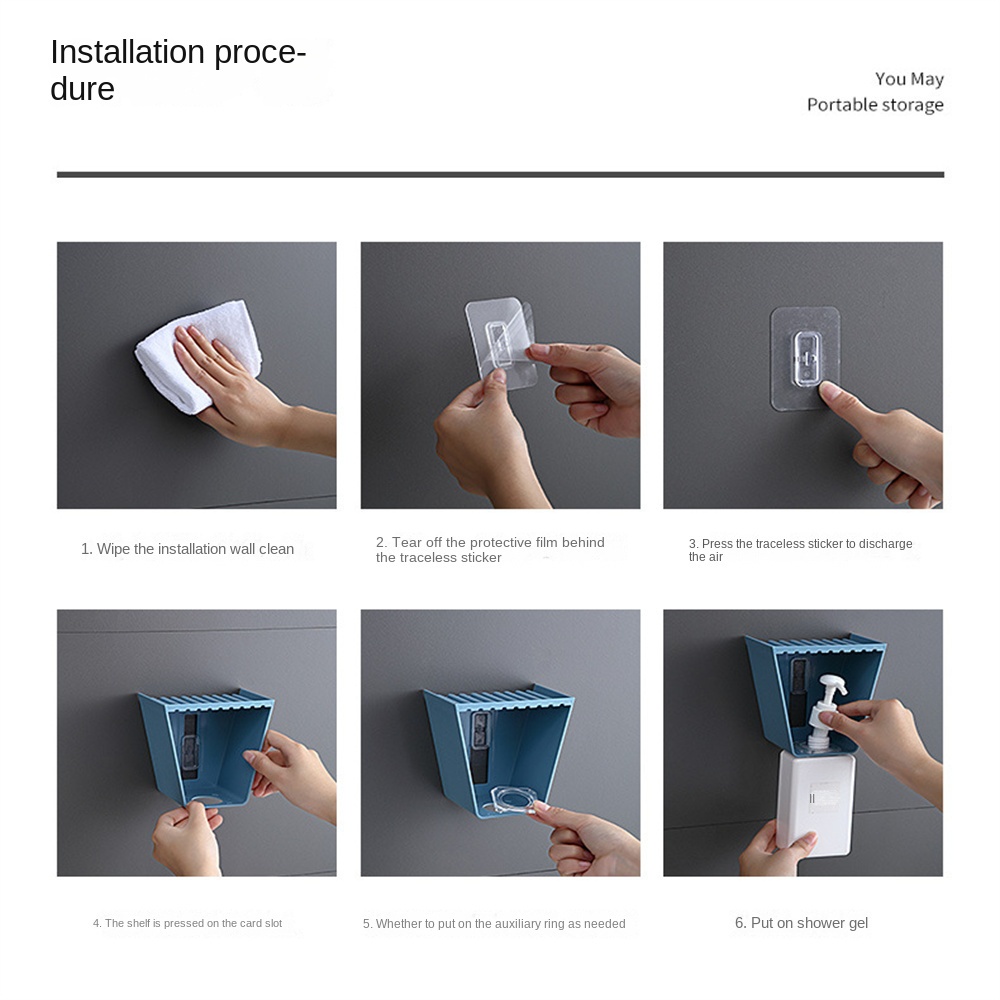 Installation procedure

You May
Portable storage

1. Wipe the installation wall clean

2. Tear off the protective film behind the traceless sticker

3. Press the traceless sticker to discharge the air

4. The shelf is pressed on the card slot

5. Whether to put on the auxiliary ring as needed

6. Put on shower gel