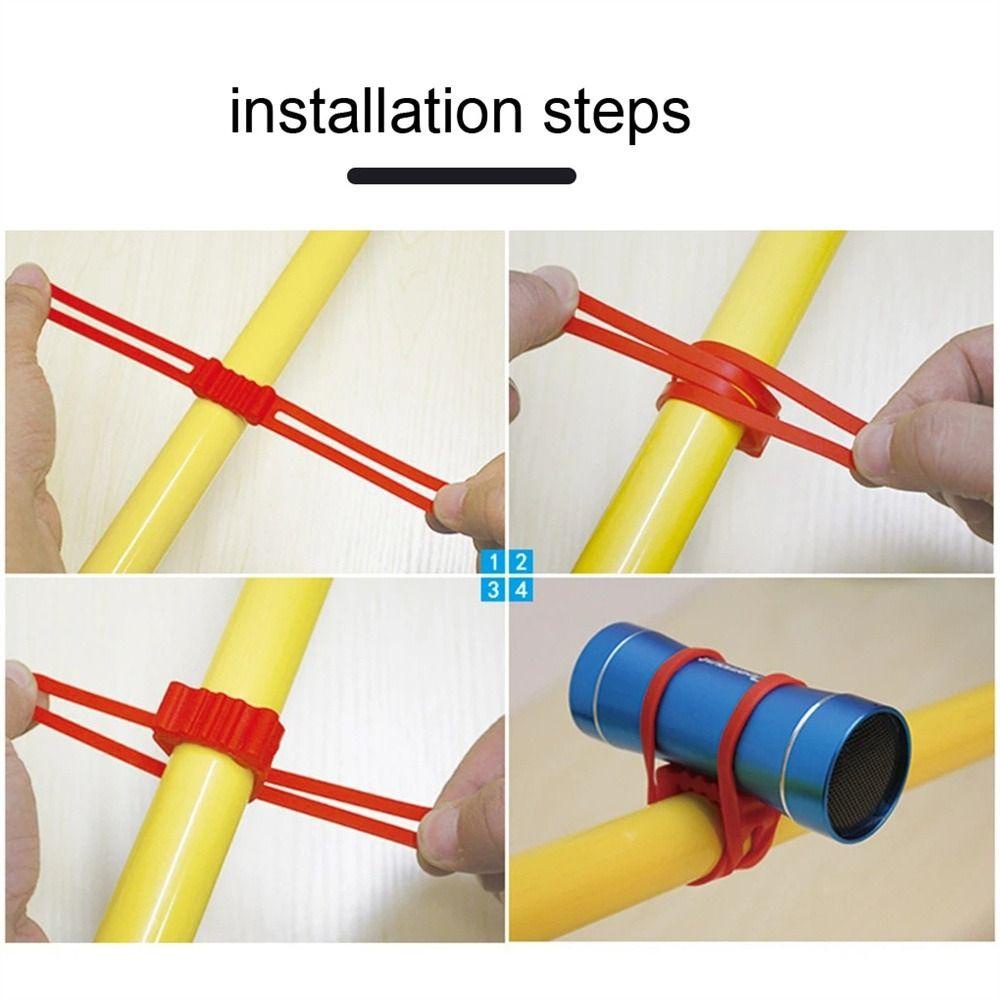 installation steps

1 2
3 4