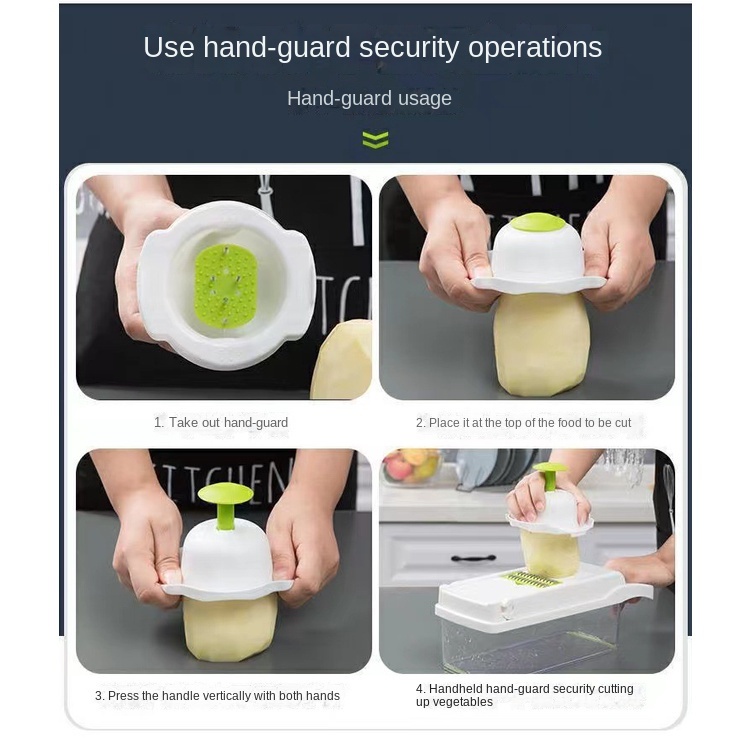 Use hand-guard security operations

Hand-guard usage

1. Take out hand-guard

2. Place it at the top of the food to be cut

3. Press the handle vertically with both hands

4. Handheld hand-guard security cutting up vegetables