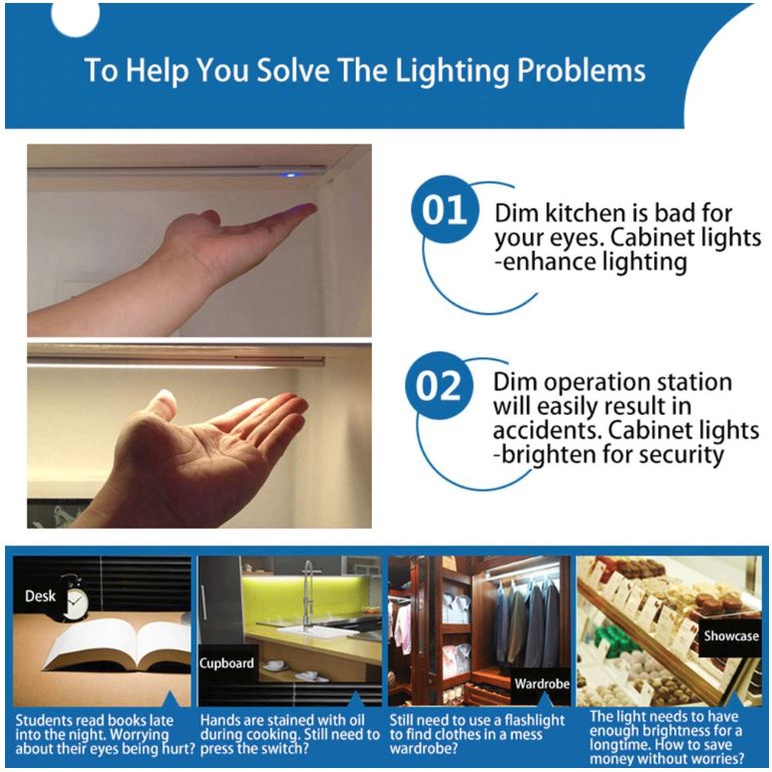 To Help You Solve The Lighting Problems

01 Dim kitchen is bad for your eyes. Cabinet lights -enhance lighting

02 Dim operation station will easily result in accidents. Cabinet lights -brighten for security

Desk

Students read books late into the night. Worrying about their eyes being hurt?

Cupboard

Hands are stained with oil during cooking. Still need to press the switch?

Wardrobe

Still need to use a flashlight to find clothes in a mess wardrobe?

Showcase

The light needs to have enough brightness for a longtime. How to save money without worries?