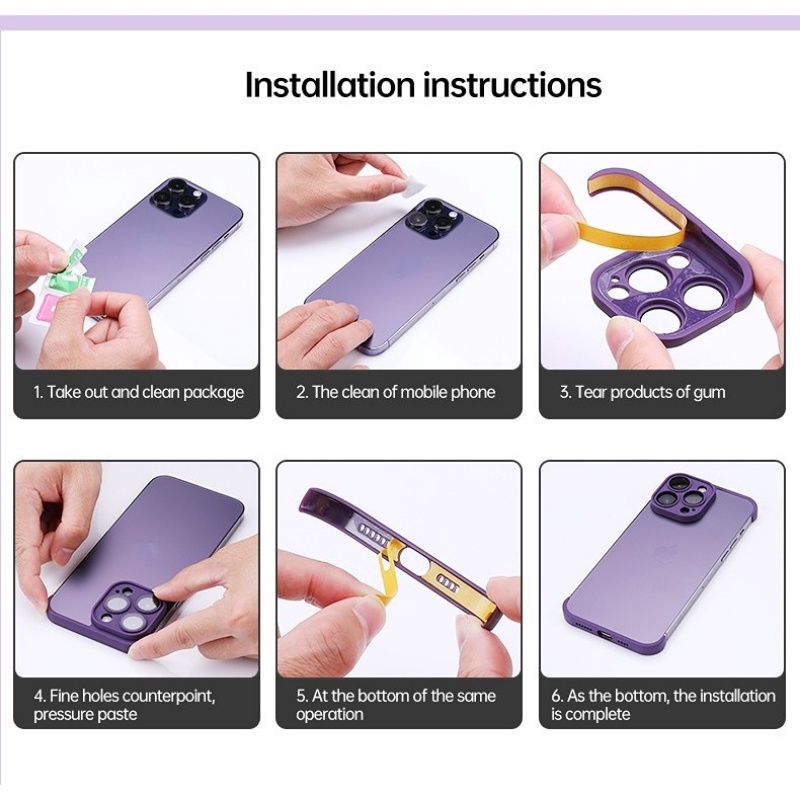 Installation instructions

1. Take out and clean package

2. The clean of mobile phone

3. Tear products of gum

4. Fine holes counterpoint, pressure paste

5. At the bottom of the same operation

6. As the bottom, the installation is complete