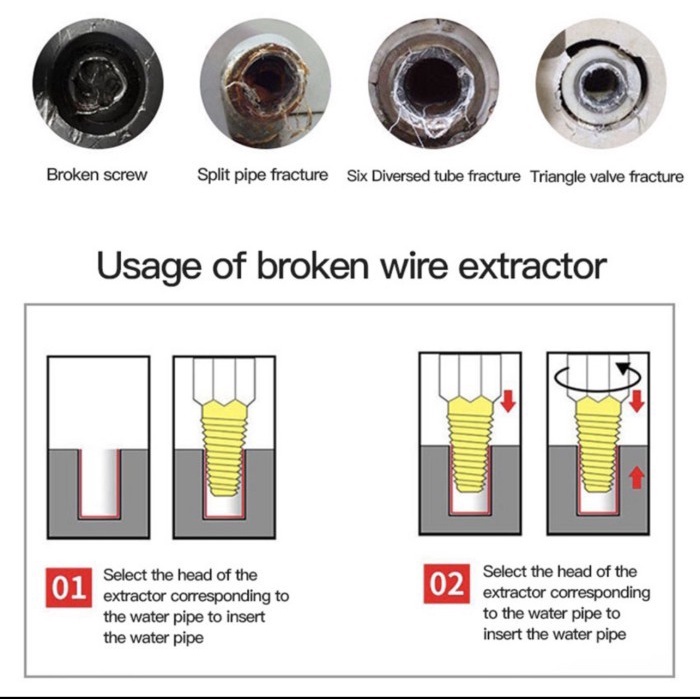 Broken screw

Split pipe fracture

Six Diversed tube fracture

Triangle valve fracture

Usage of broken wire extractor

01 Select the head of the extractor corresponding to the water pipe to insert the water pipe

02 Select the head of the extractor corresponding to the water pipe to insert the water pipe