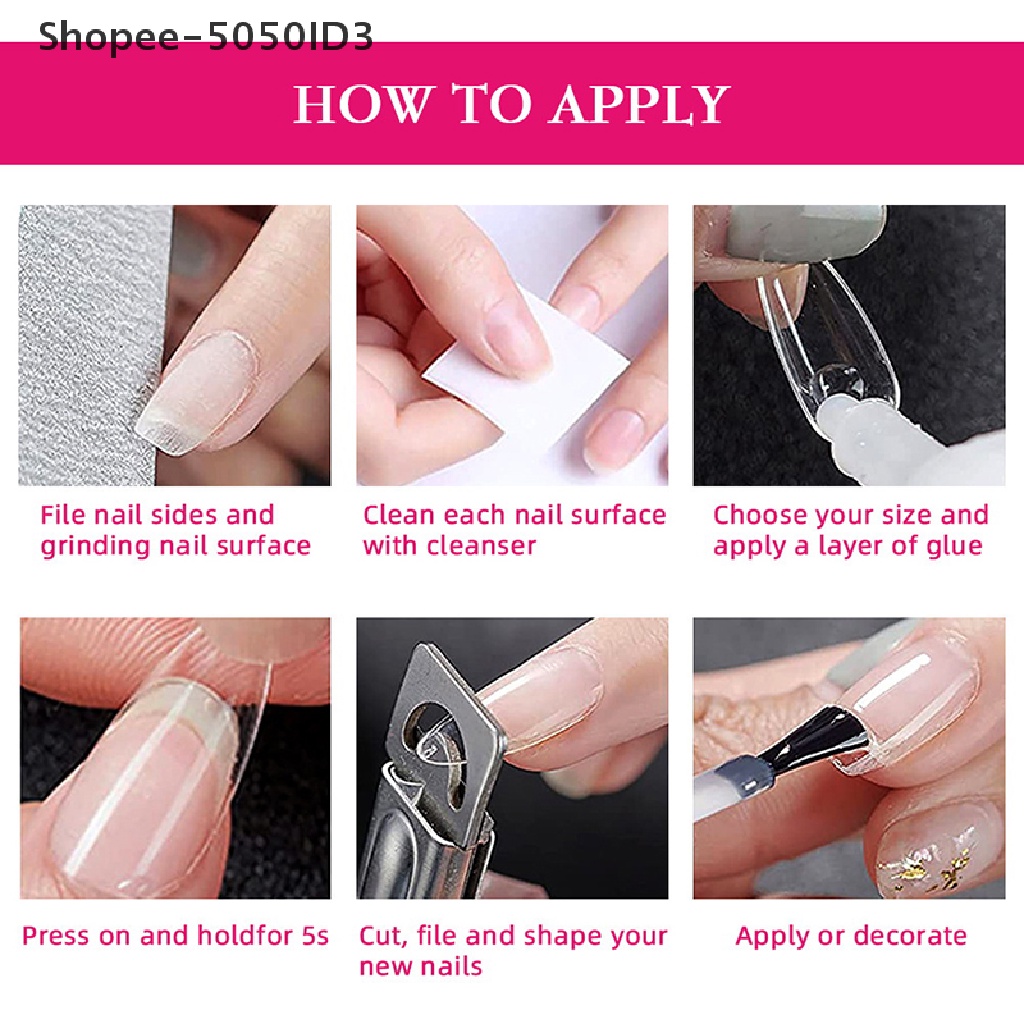 Shopee-5050ID3

HOW TO APPLY

File nail sides and grinding nail surface

Clean each nail surface with cleanser

Choose your size and apply a layer of glue

Press on and holdfor 5s

Cut, file and shape your new nails

Apply or decorate