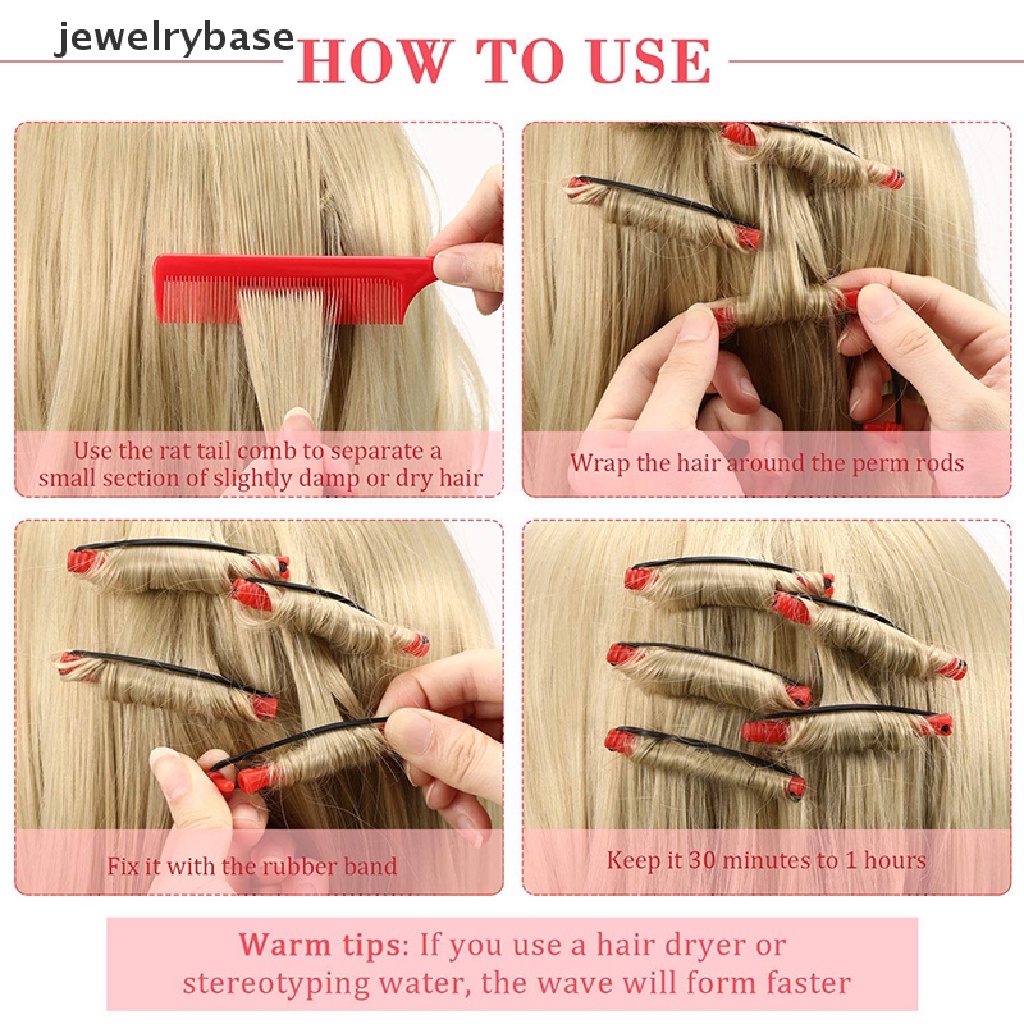 jewelrybase

HOW TO USE

Use the rat tail comb to separate a small section of slightly damp or dry hair

Wrap the hair around the perm rods

Fix it with the rubber band

Keep it 30 minutes to 1 hours

Warm tips: If you use a hair dryer or stereotyping water, the wave will form faster