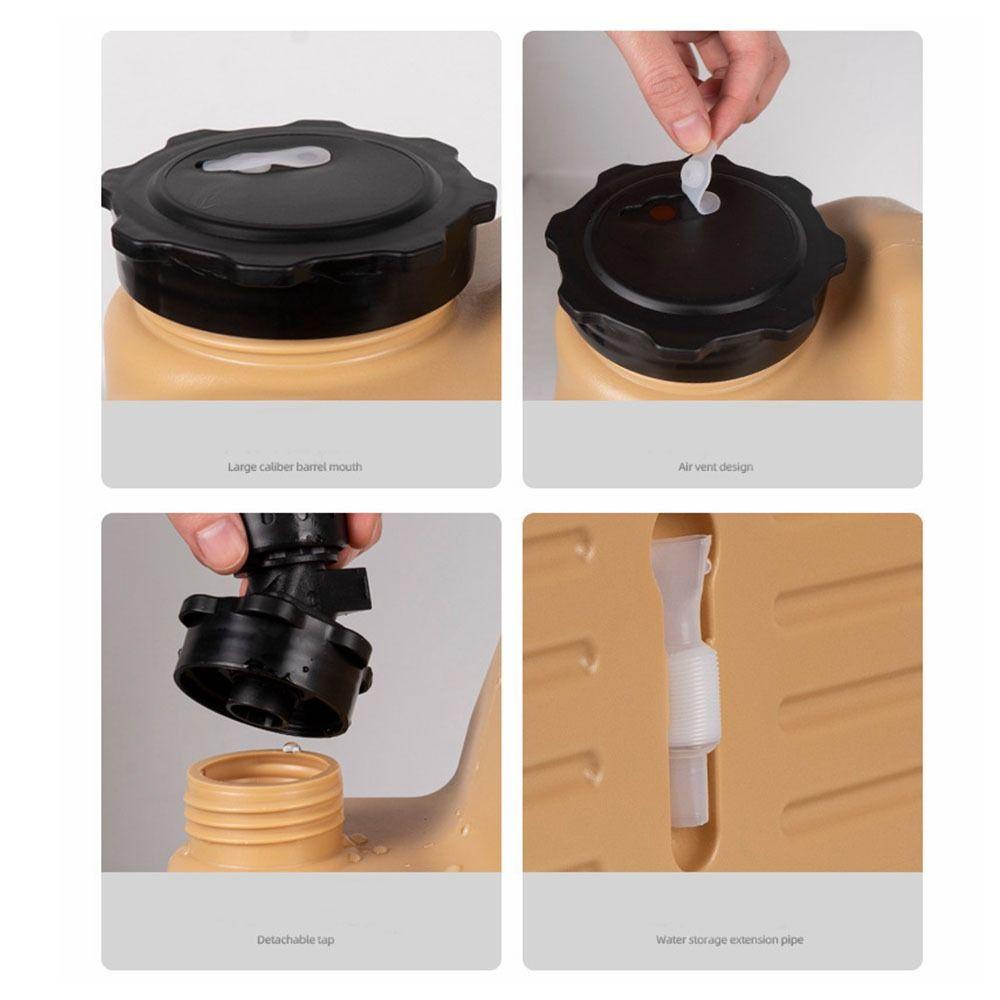 Large caliber barrel mouth

Air vent design

Detachable tap

Water storage extension pipe