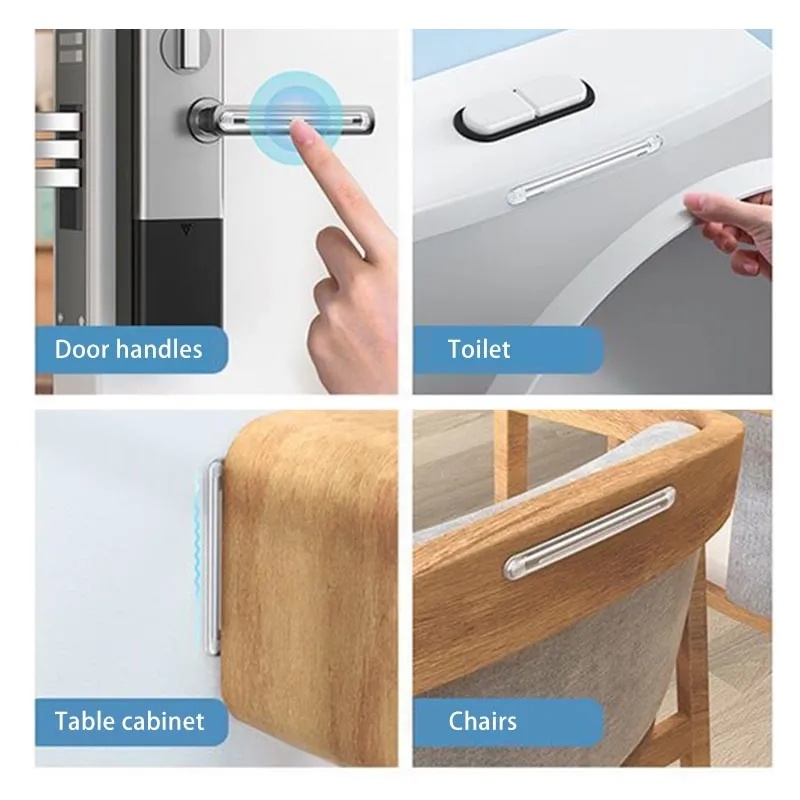 Door handles

Toilet

Table cabinet

Chairs