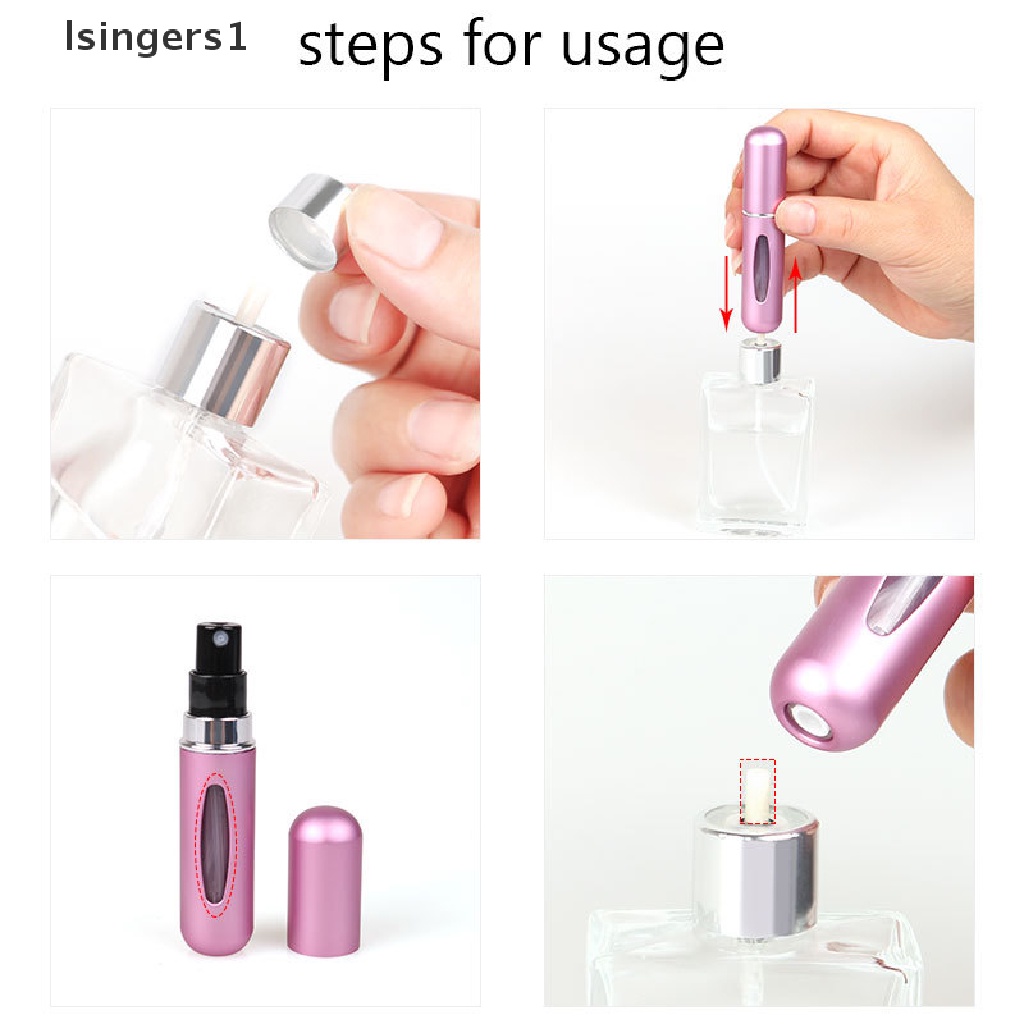 lsingers1

steps for usage