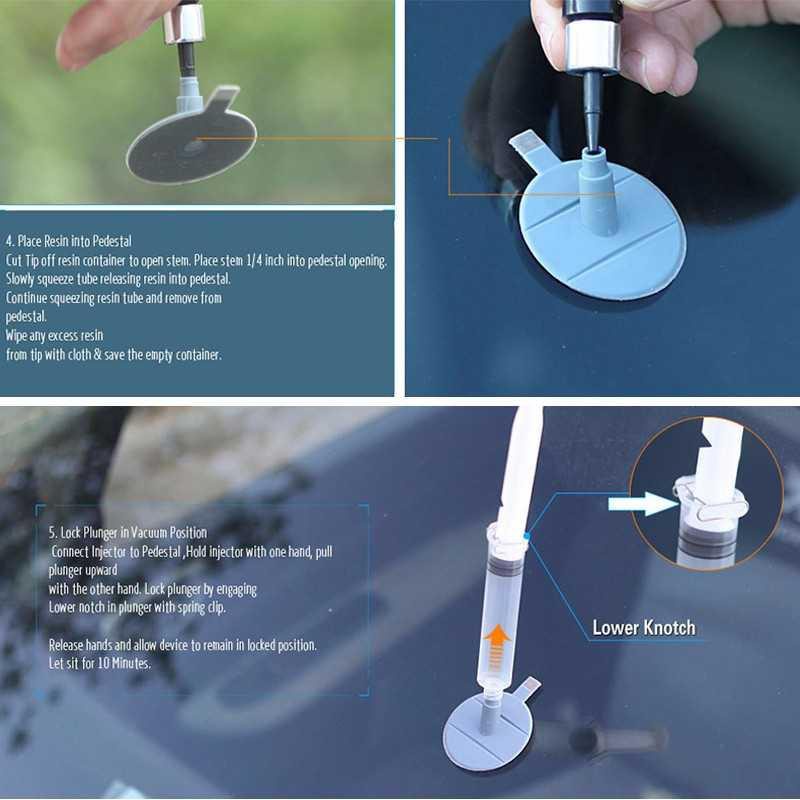 4. Place Resin into Pedestal
Cut Tip off resin container to open stem. Place stem 1/4 inch into pedestal opening.
Slowly squeeze tube releasing resin into pedestal.
Continue squeezing resin tube and remove from pedestal.
Wipe any excess resin from tip with cloth & save the empty container.

5. Lock Plunger in Vacuum Position
Connect Injector to Pedestal ,Hold injector with one hand, pull plunger upward
with the other hand. Lock plunger by engaging
Lower notch in plunger with spring clip.

Release hands and allow device to remain in locked position.
Let sit for 10 Minutes.

Lower Knotch